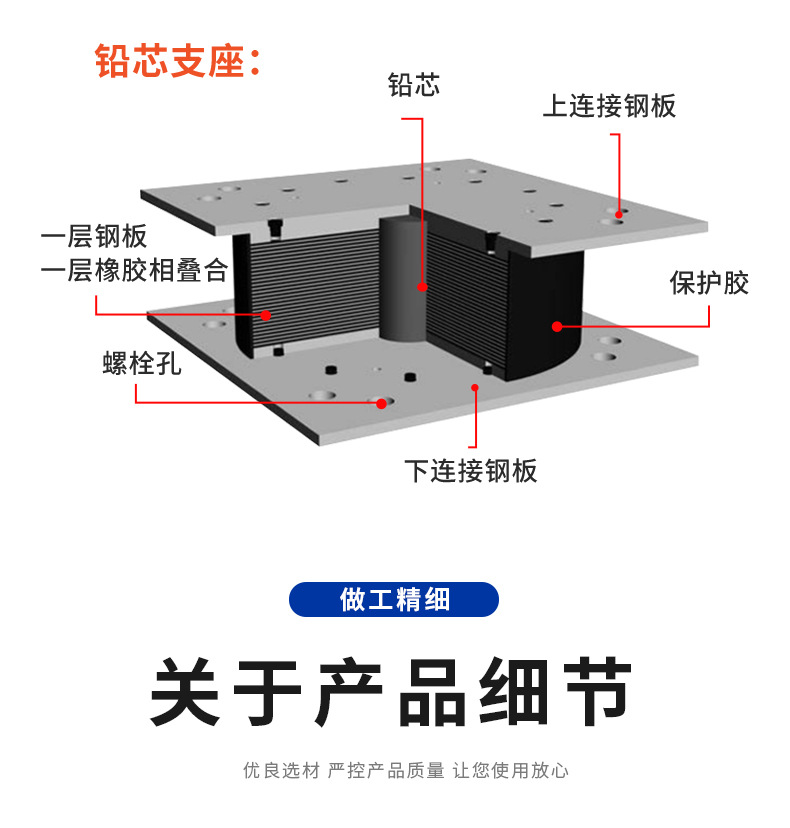 铅芯支座:

铅芯

上连接钢板

一层钢板
一层橡胶相叠合

保护胶

螺栓孔

下连接钢板

做工精细

关于产品细节

优良选材 严控产品质量 让您使用放心