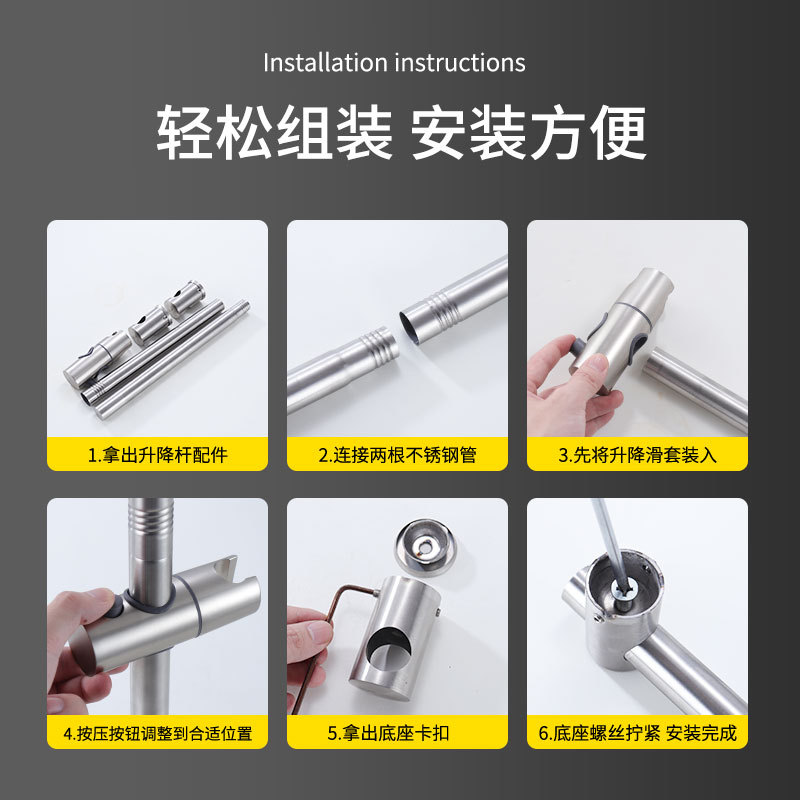 Installation instructions

轻松组装 安装方便

1.拿出升降杆配件

2.连接两根不锈钢管

3.先将升降滑套装入

4.按压按钮调整到合适位置

5.拿出底座卡扣

6.底座螺丝拧紧 安装完成