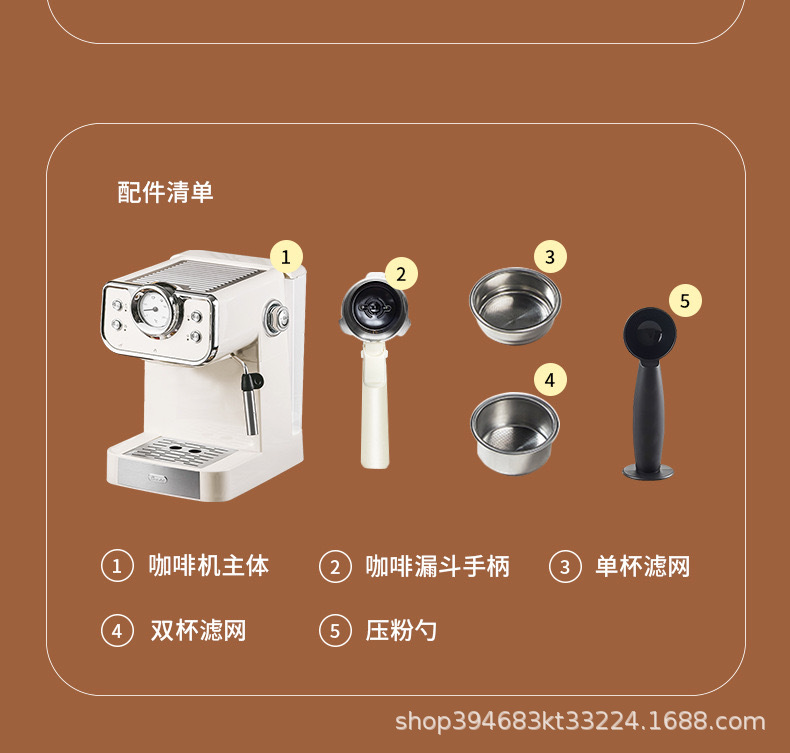 配件清单

1
2
3
4
5

1 咖啡机主体
2 咖啡漏斗手柄
3 单杯滤网
4 双杯滤网
5 压粉勺

shop394683kt33224.1688.com