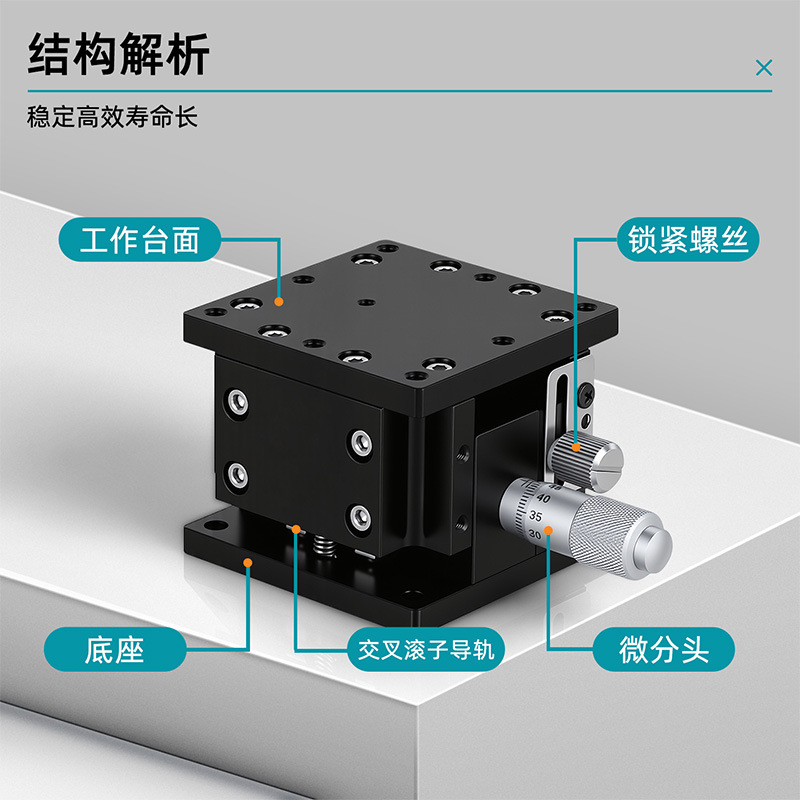 结构解析

×

稳定高效寿命长

工作台面

锁紧螺丝

40

35

30

底座

交叉滚子导轨

微分头