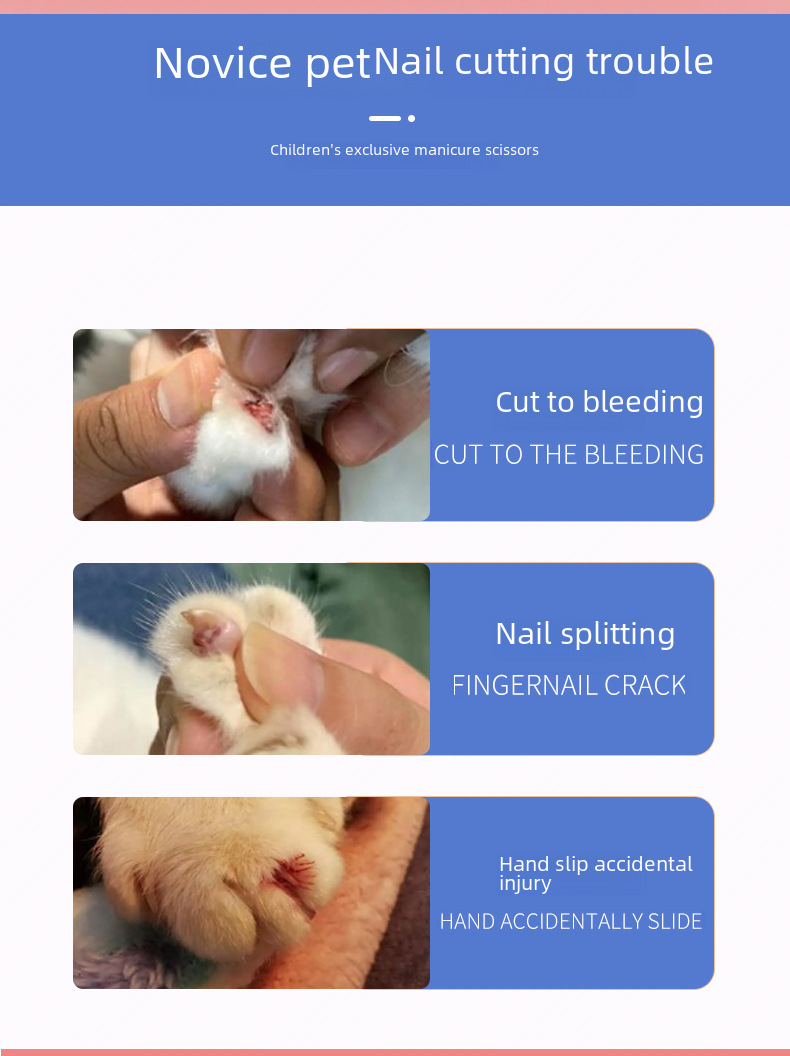 Novice petNail cutting trouble

Children's exclusive manicure scissors

Cut to bleeding

CUT TO THE BLEEDING

Nail splitting

FINGERNAIL CRACK

Hand slip accidental injury

HAND ACCIDENTALLY SLIDE