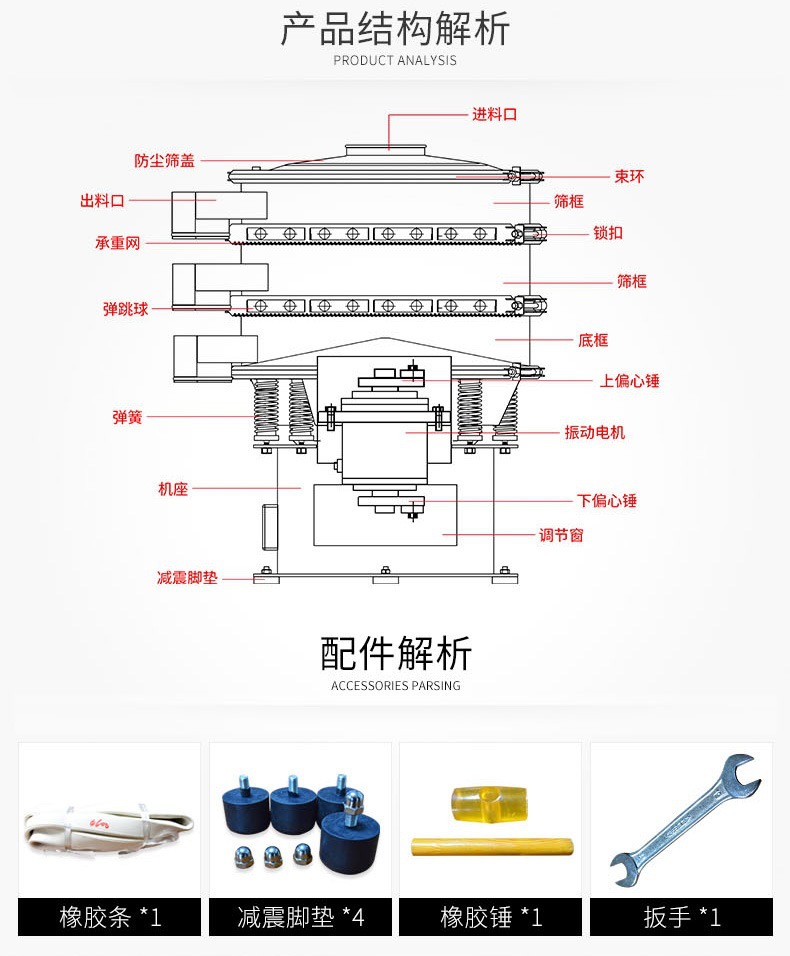 产品结构解析
PRODUCT ANALYSIS

进料口
防尘筛盖
束环
出料口
筛框
承重网
锁扣
筛框
弹跳球
底框
上偏心锤
弹簧
振动电机
机座
下偏心锤
调节窗
减震脚垫

配件解析
ACCESSORIES PARSING

橡胶条 *1
减震脚垫 *4
橡胶锤 *1
扳手 *1