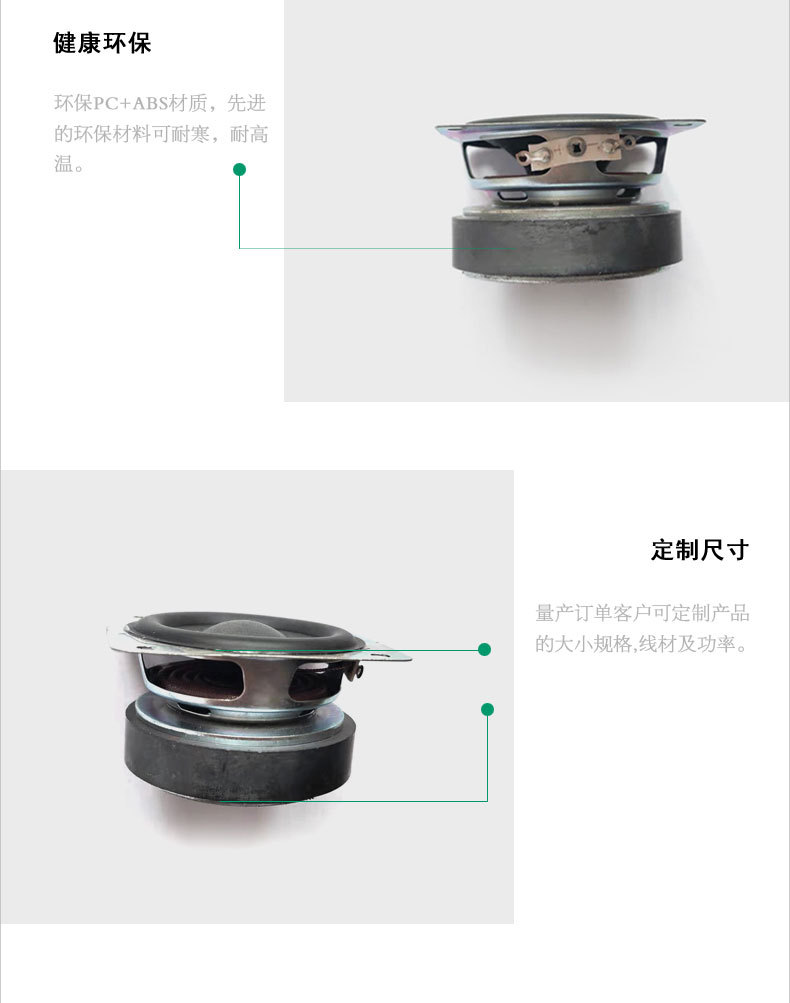 健康环保

环保PC+ABS材质，先进的环保材料可耐寒，耐高温。

定制尺寸

量产订单客户可定制产品的大小规格,线材及功率。