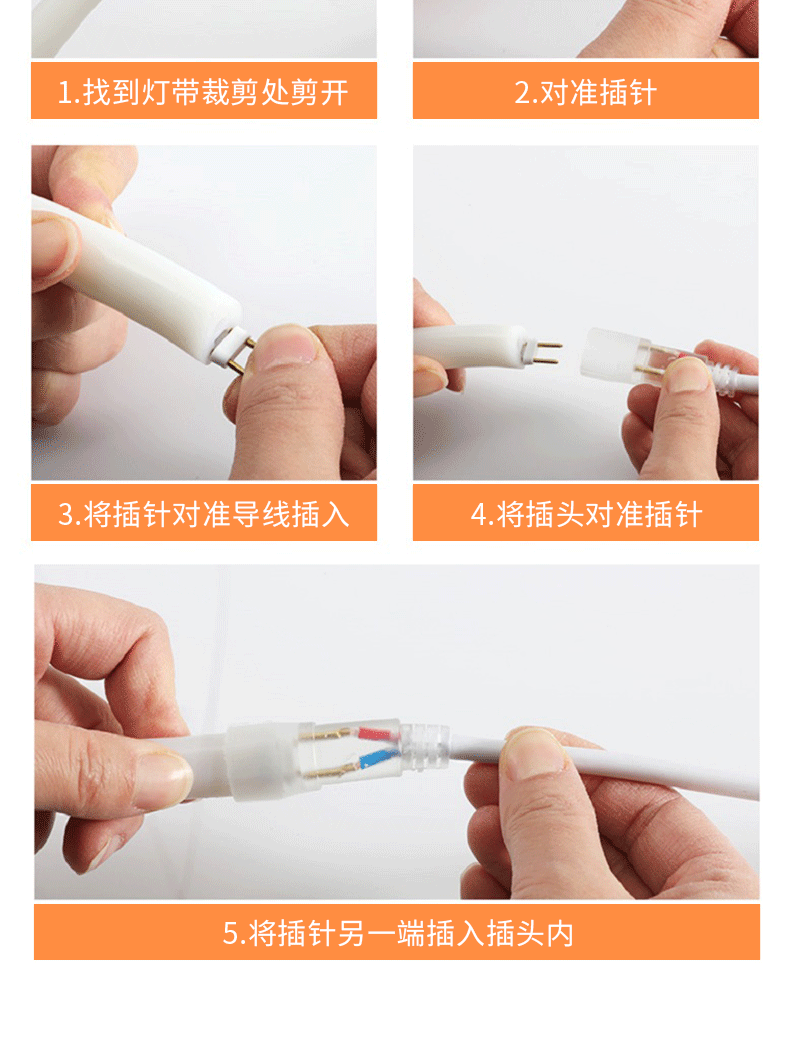 1.找到灯带裁剪处剪开

2.对准插针

3.将插针对准导线插入

4.将插头对准插针

5.将插针另一端插入插头内