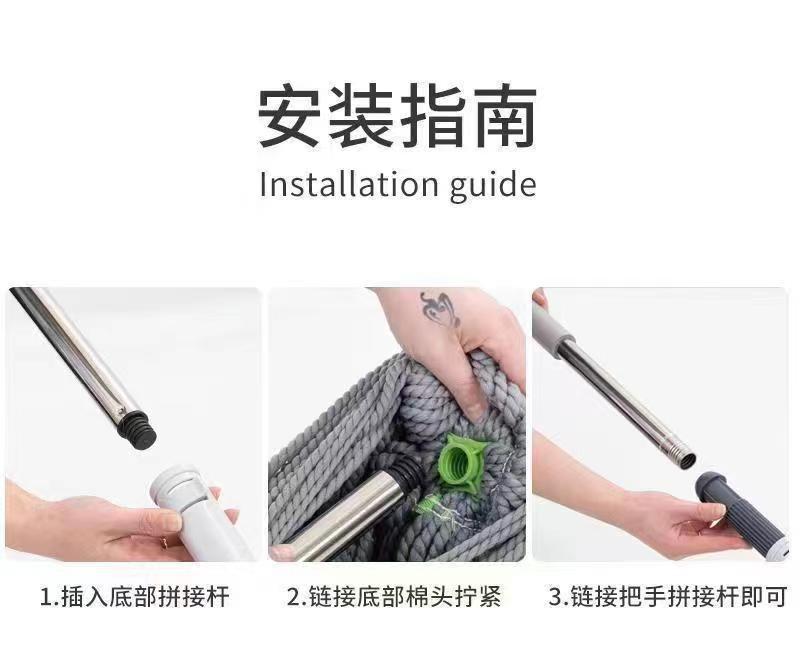 安装指南
Installation guide

1.插入底部拼接杆

2.链接底部棉头拧紧

3.链接把手拼接杆即可