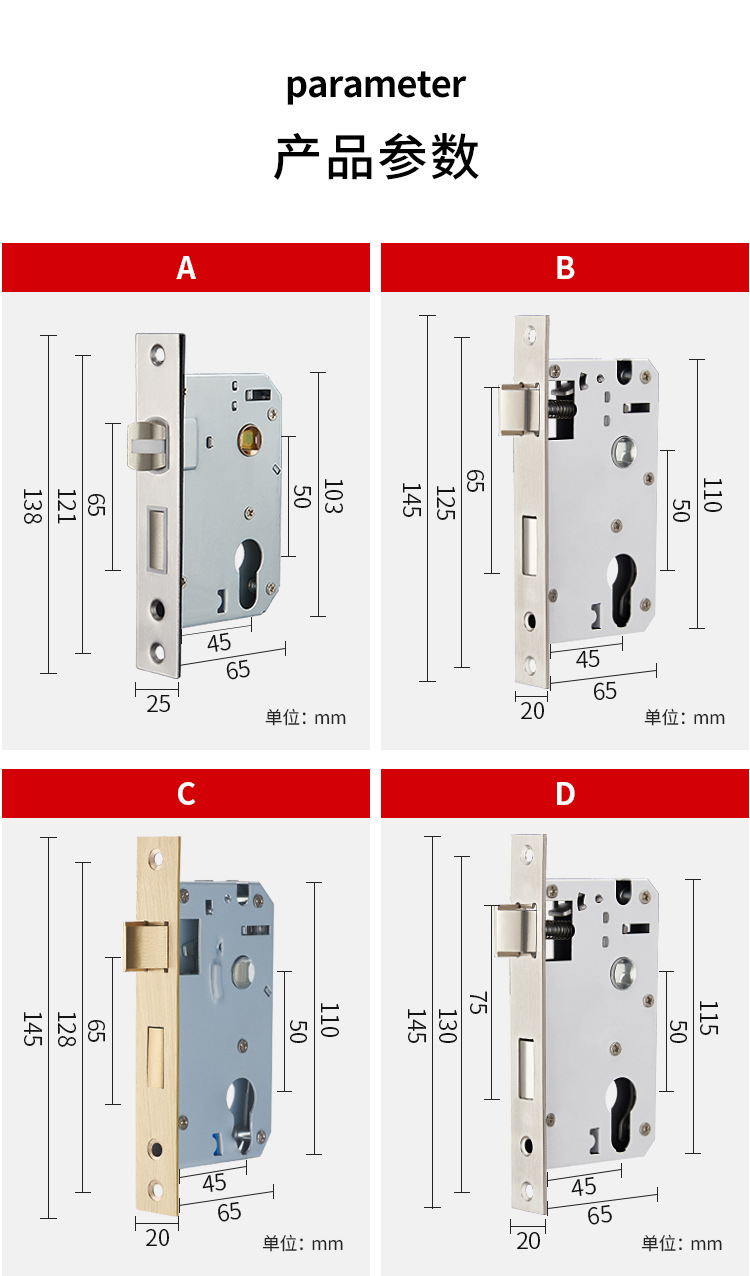 parameter

产品参数

A

138
121
65
50
103
45
65
25
单位: mm

B

145
125
65
50
110
45
65
20
单位: mm

C

145
128
65
50
110
45
65
20
单位: mm

D

145
130
75
50
115
45
65
20
单位: mm