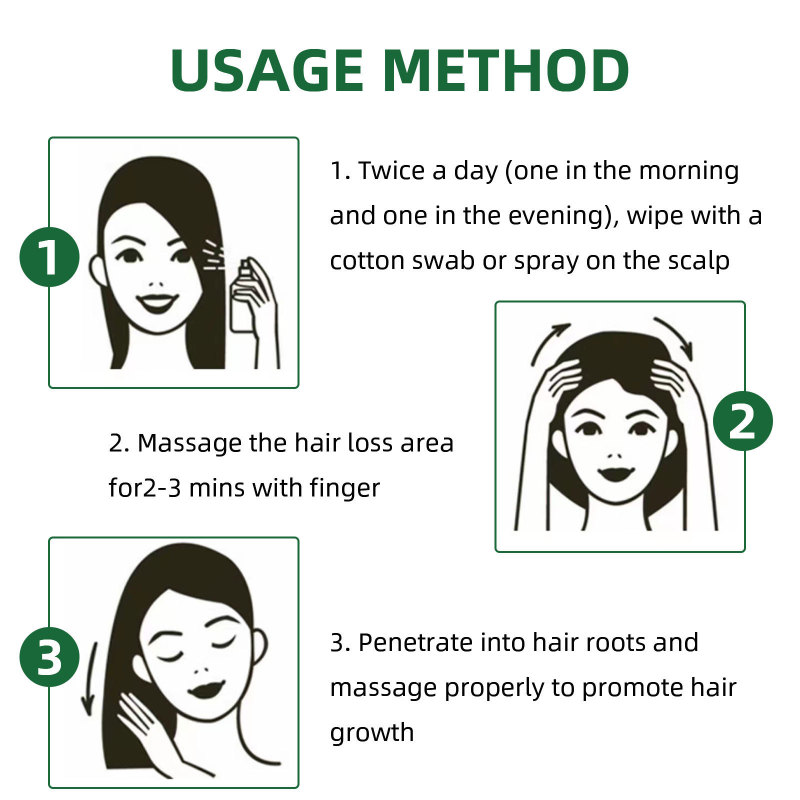 USAGE METHOD

1

1. Twice a day (one in the morning and one in the evening), wipe with a cotton swab or spray on the scalp

2

2. Massage the hair loss area for2-3 mins with finger

3

3. Penetrate into hair roots and massage properly to promote hair growth