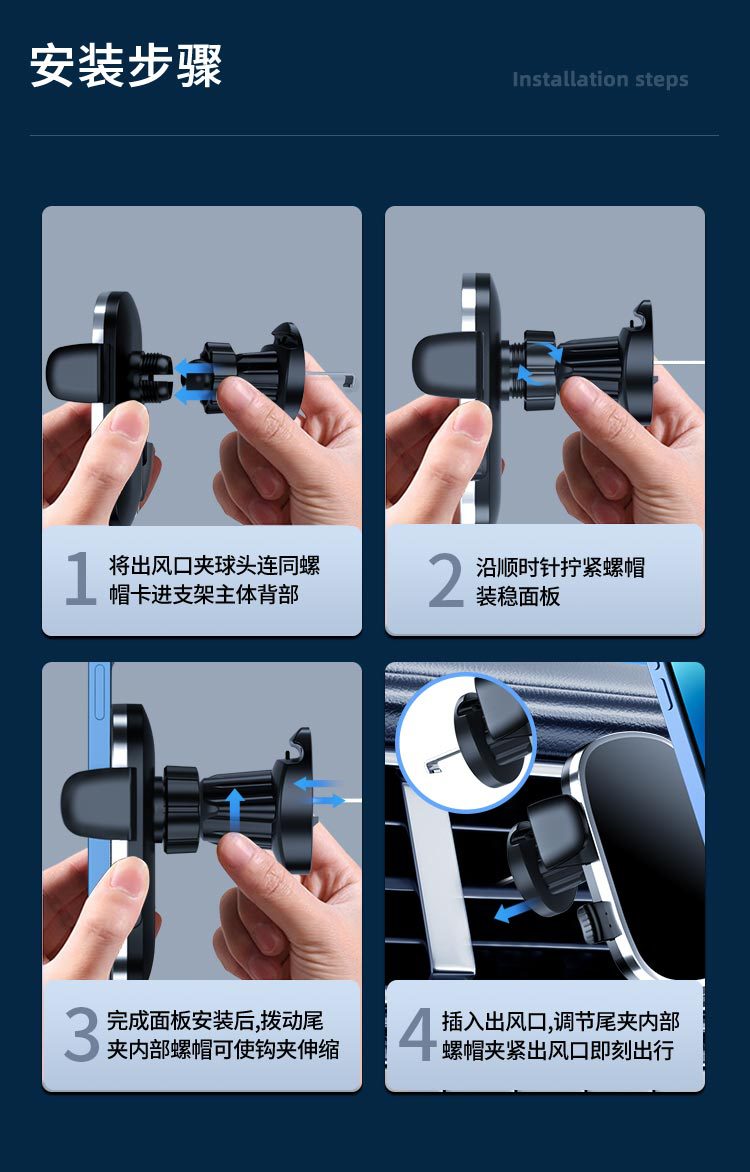 安装步骤

Installation steps

1 将出风口夹球头连同螺帽卡进支架主体背部

2 沿顺时针拧紧螺帽装稳面板

3 完成面板安装后,拨动尾夹内部螺帽可使钩夹伸缩

4 插入出风口,调节尾夹内部螺帽夹紧出风口即刻出行