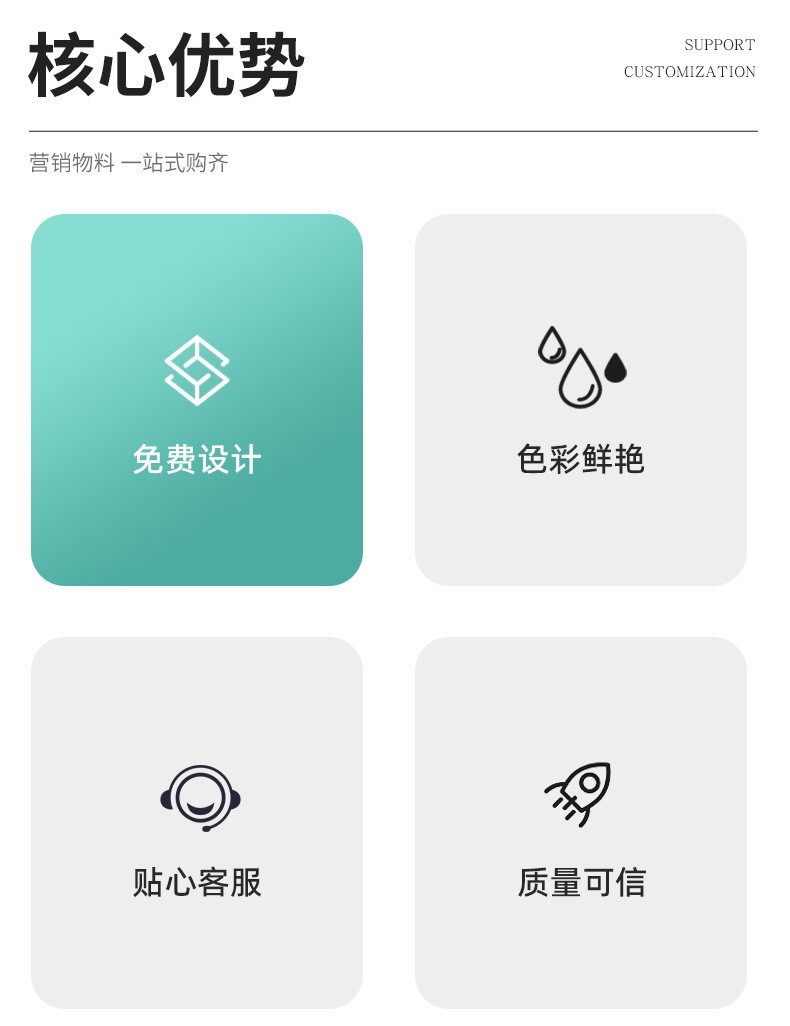 核心优势

SUPPORT
CUSTOMIZATION

营销物料 一站式购齐

免费设计

色彩鲜艳

贴心客服

质量可信