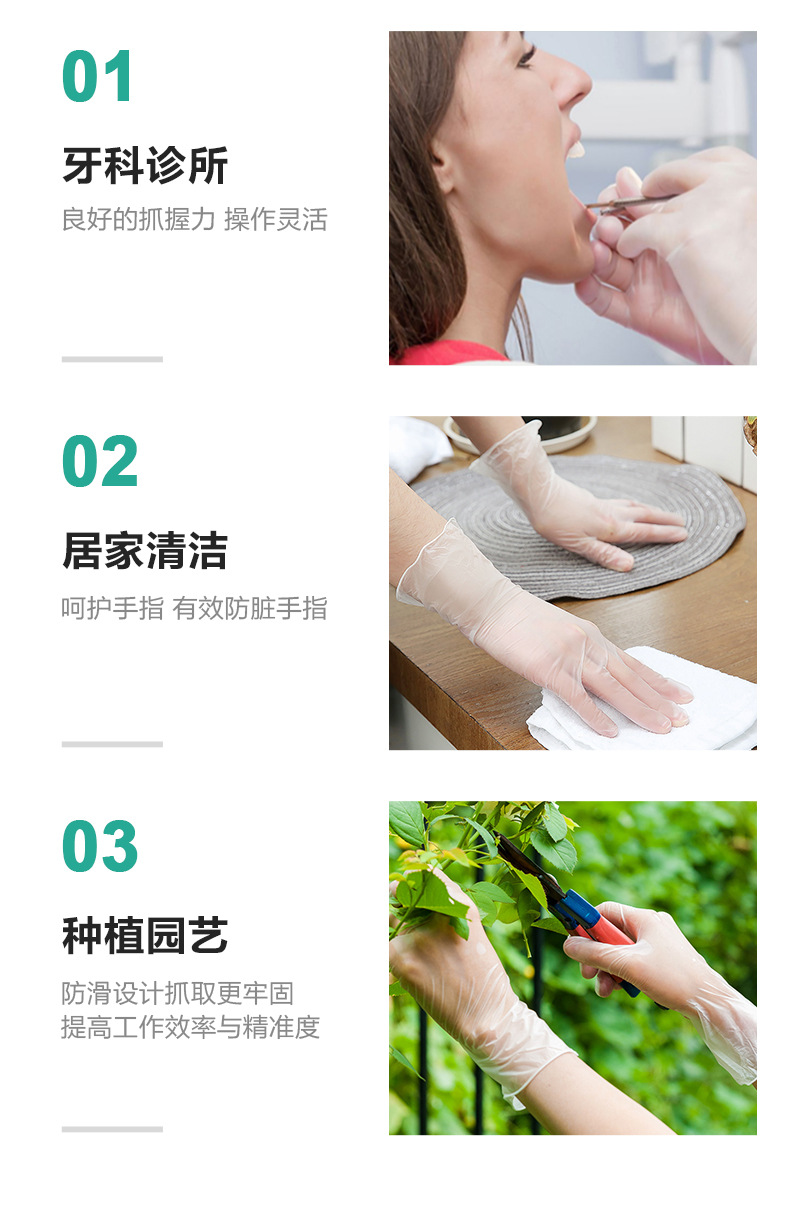 01

牙科诊所

良好的抓握力 操作灵活

02

居家清洁

呵护手指 有效防脏手指

03

种植园艺

防滑设计抓取更牢固
提高工作效率与精准度