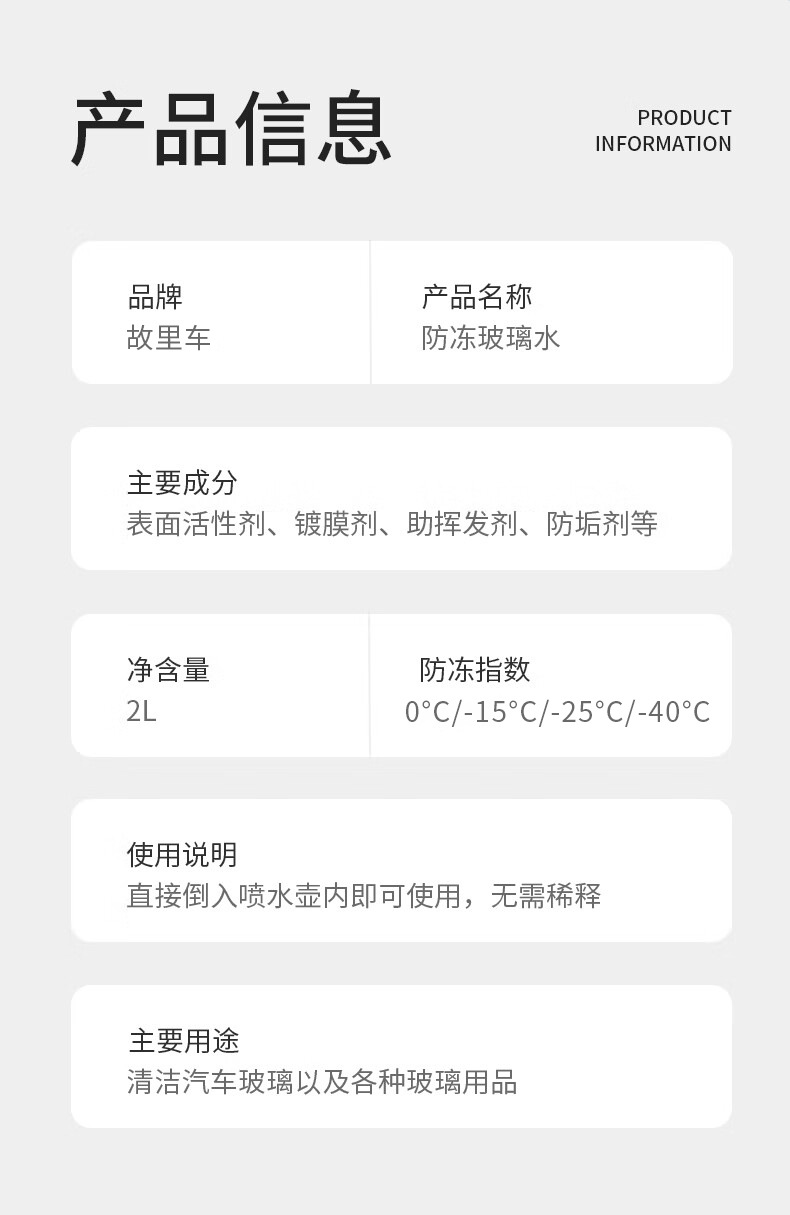 产品信息

PRODUCT
INFORMATION

品牌
故里车

产品名称
防冻玻璃水

主要成分
表面活性剂、镀膜剂、助挥发剂、防垢剂等

净含量
2L

防冻指数
0°C/-15°C/-25°C/-40°C

使用说明
直接倒入喷水壶内即可使用，无需稀释

主要用途
清洁汽车玻璃以及各种玻璃用品