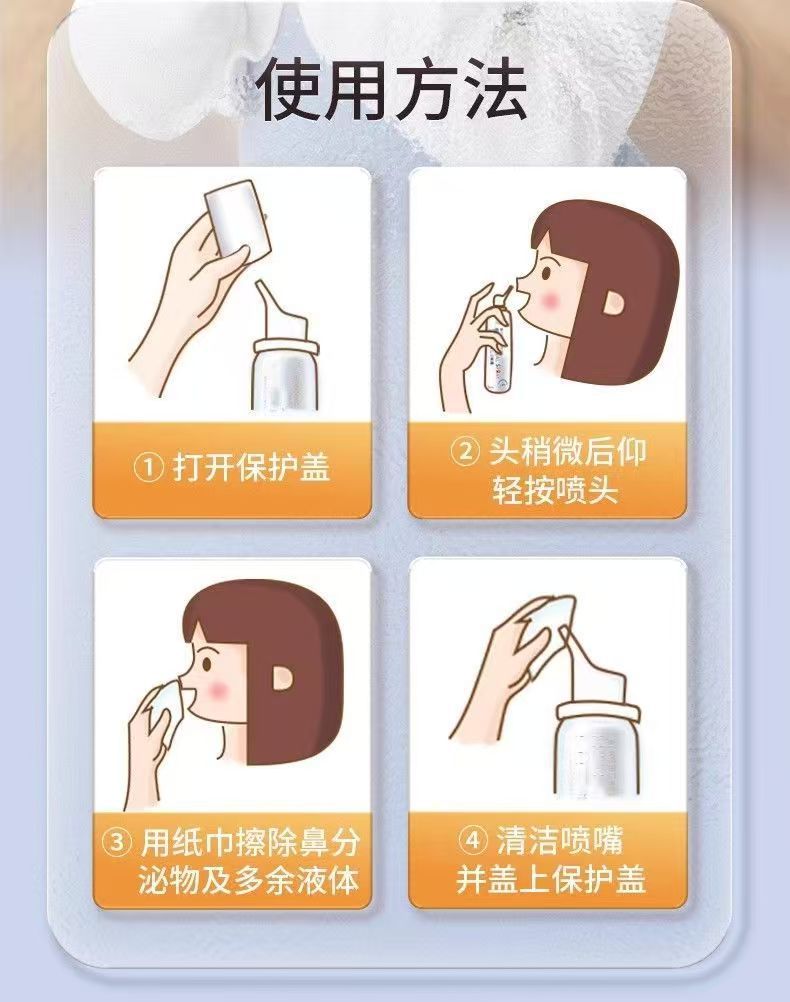 使用方法

① 打开保护盖

② 头稍微后仰
轻按喷头

③ 用纸巾擦除鼻分泌物及多余液体

④ 清洁喷嘴
并盖上保护盖