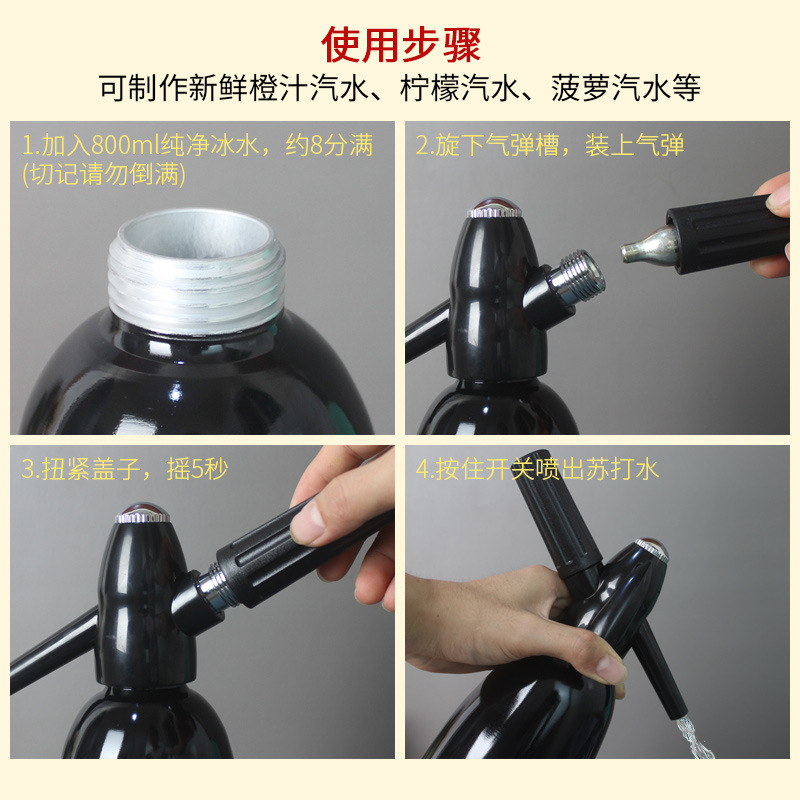 使用步骤
可制作新鲜橙汁汽水、柠檬汽水、菠萝汽水等

1.加入800ml纯净冰水，约8分满
(切记请勿倒满)

2.旋下气弹槽，装上气弹

3.扭紧盖子，摇5秒

4.按住开关喷出苏打水