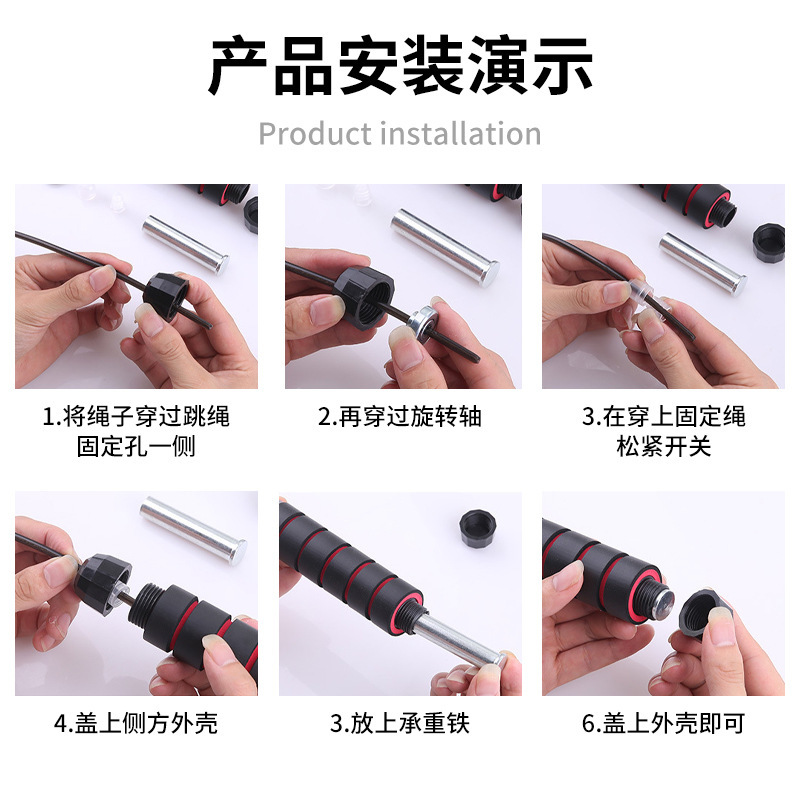 产品安装演示

Product installation

1.将绳子穿过跳绳固定孔一侧

2.再穿过旋转轴

3.在穿上固定绳松紧开关

4.盖上侧方外壳

3.放上承重铁

6.盖上外壳即可