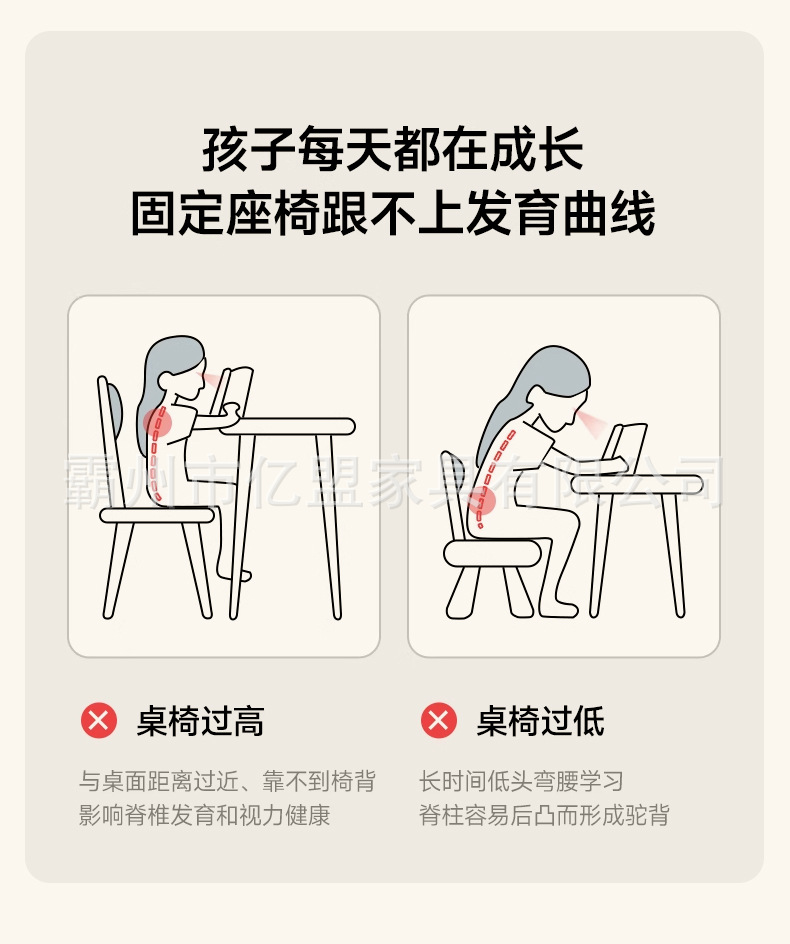 孩子每天都在成长
固定座椅跟不上发育曲线

霸州市亿盟家具有限公司

桌椅过高

与桌面距离过近、靠不到椅背
影响脊椎发育和视力健康

桌椅过低

长时间低头弯腰学习
脊柱容易后凸而形成驼背