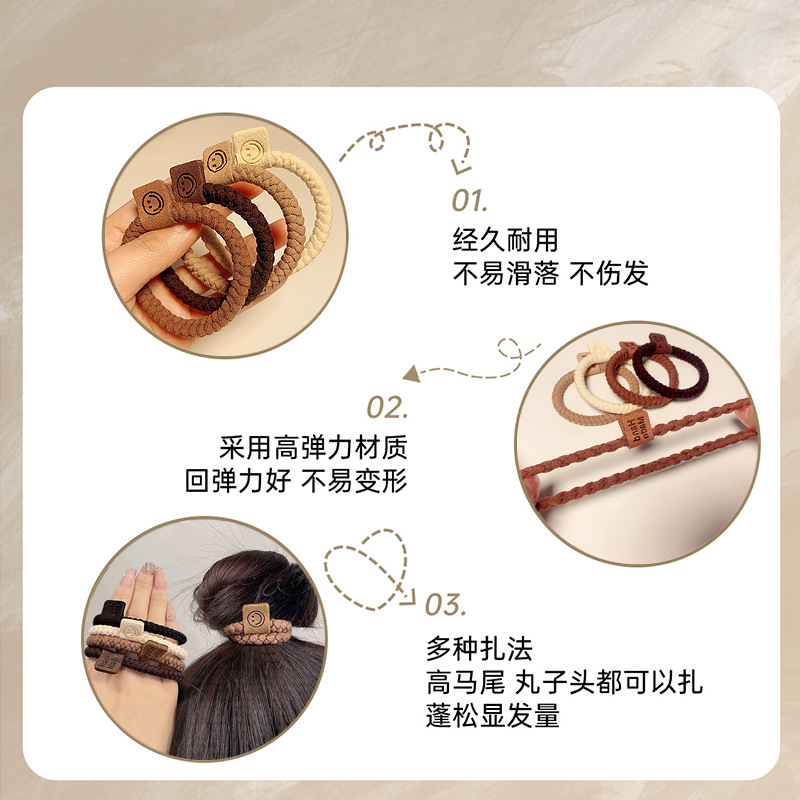 01.
经久耐用
不易滑落 不伤发

02.
采用高弹力材质
回弹力好 不易变形

03.
多种扎法
高马尾 丸子头都可以扎
蓬松显发量