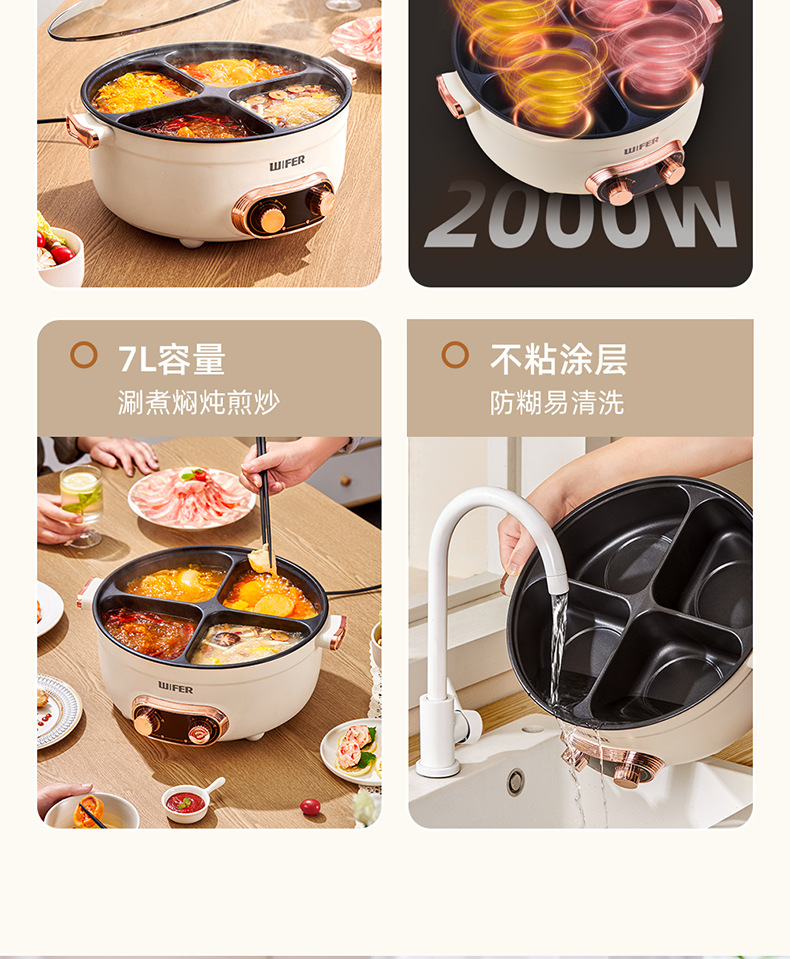 WIFER

WIFER

2000W

7L容量
涮煮焖炖煎炒

不粘涂层
防糊易清洗

WIFER