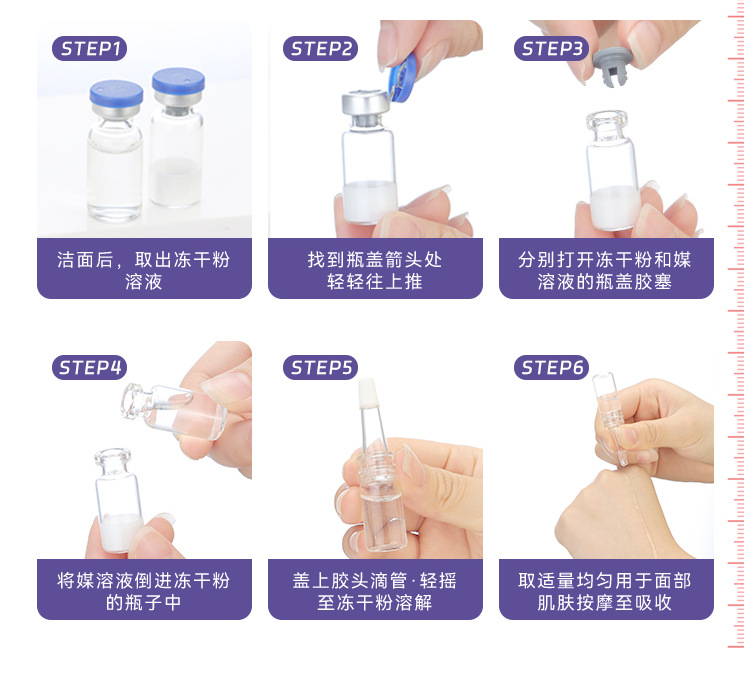 STEP1
洁面后，取出冻干粉溶液

STEP2
找到瓶盖箭头处轻轻往上推

STEP3
分别打开冻干粉和媒溶液的瓶盖胶塞

STEP4
将媒溶液倒进冻干粉的瓶子中

STEP5
盖上胶头滴管·轻摇至冻干粉溶解

STEP6
取适量均匀用于面部肌肤按摩至吸收