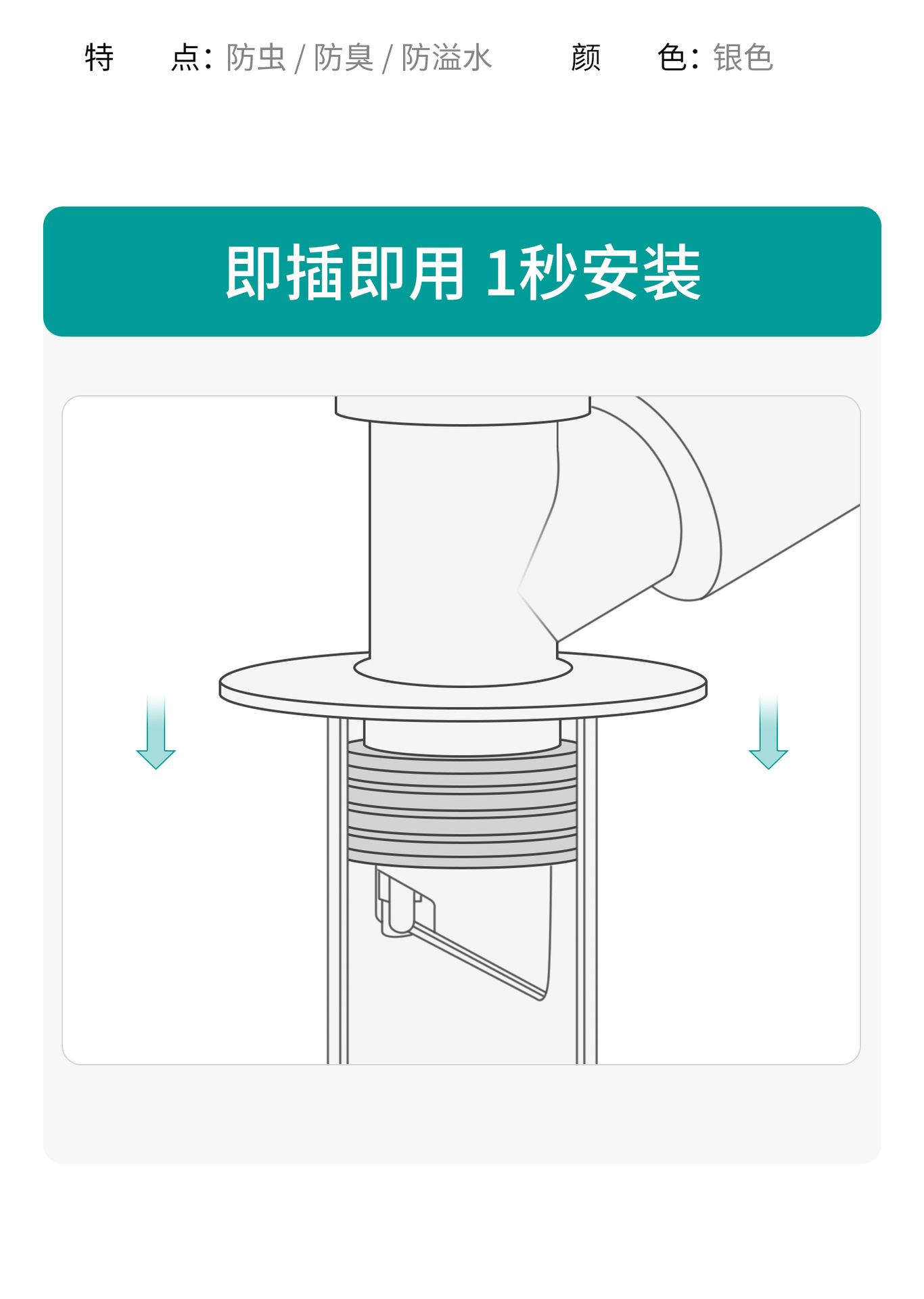 特　点：防虫 / 防臭 / 防溢水　　颜　色：银色

即插即用 1秒安装