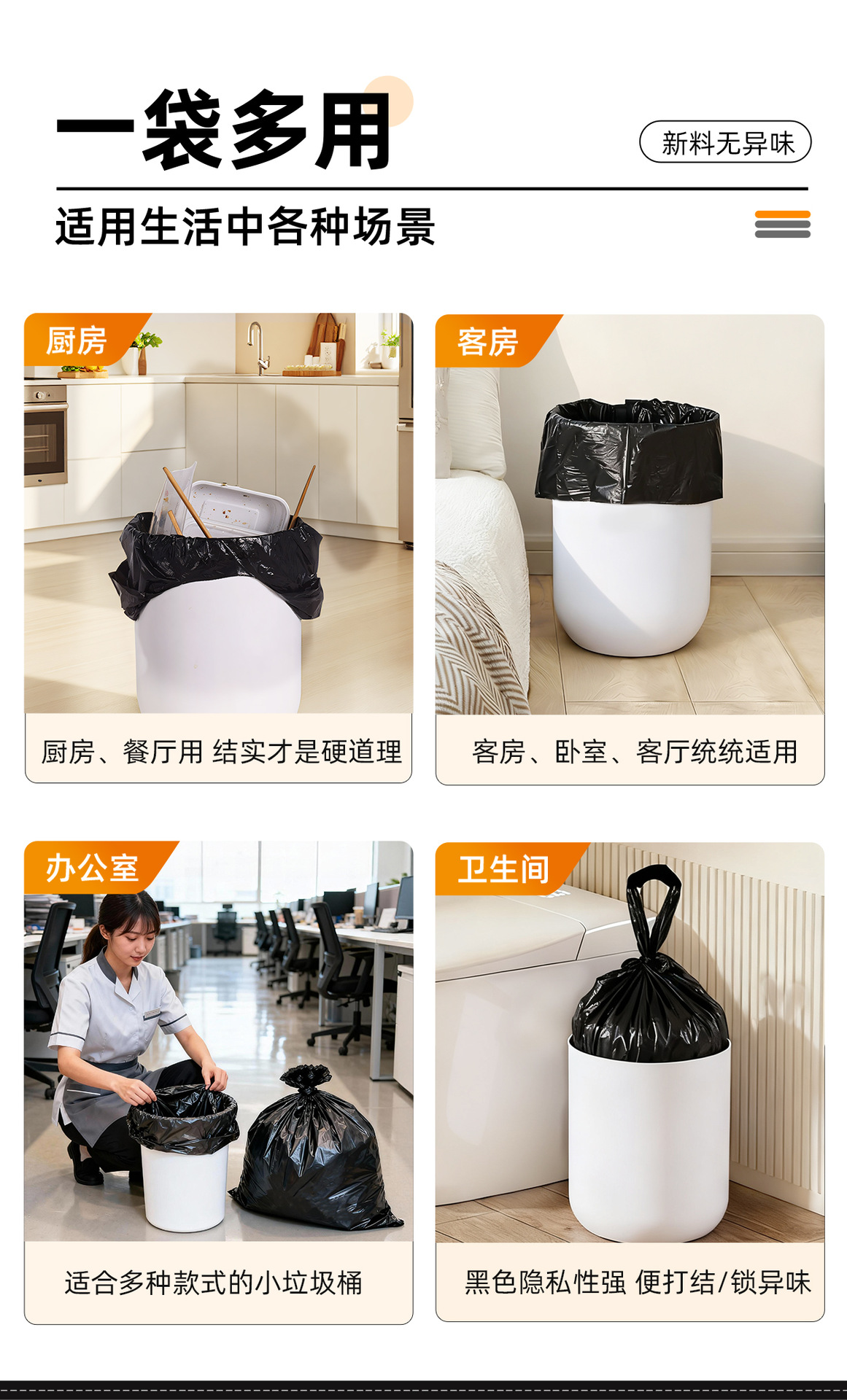 一袋多用

新料无异味

适用生活中各种场景

厨房

厨房、餐厅用 结实才是硬道理

客房

客房、卧室、客厅统统适用

办公室

适合多种款式的小垃圾桶

卫生间

黑色隐私性强 便打结/锁异味