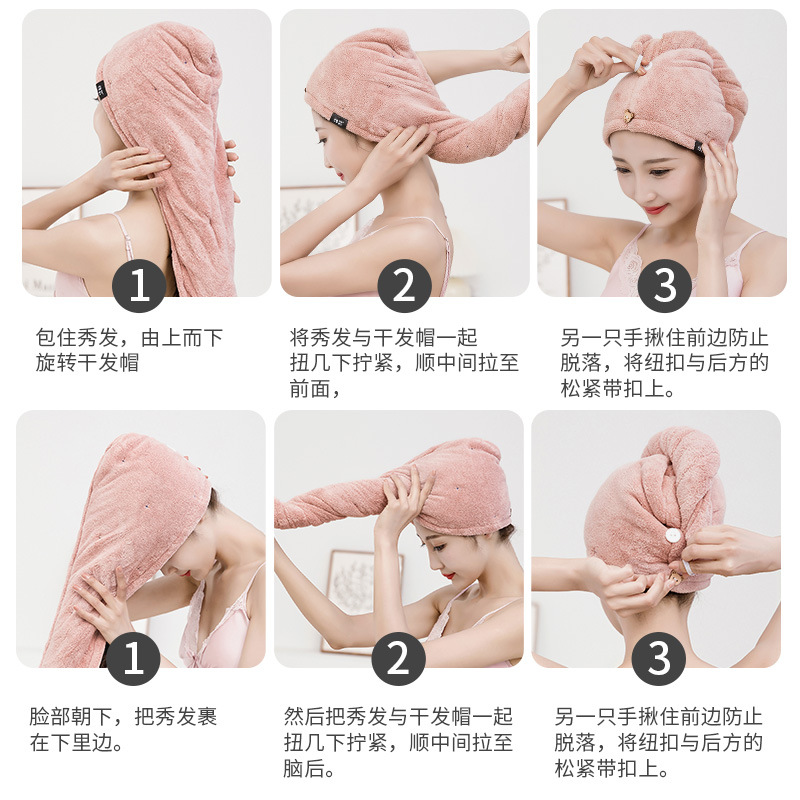 1

包住秀发，由上而下旋转干发帽

2

将秀发与干发帽一起扭几下拧紧，顺中间拉至前面，

3

另一只手揪住前边防止脱落，将纽扣与后方的松紧带扣上。

1

脸部朝下，把秀发裹在下里边。

2

然后把秀发与干发帽一起扭几下拧紧，顺中间拉至脑后。

3

另一只手揪住前边防止脱落，将纽扣与后方的松紧带扣上。