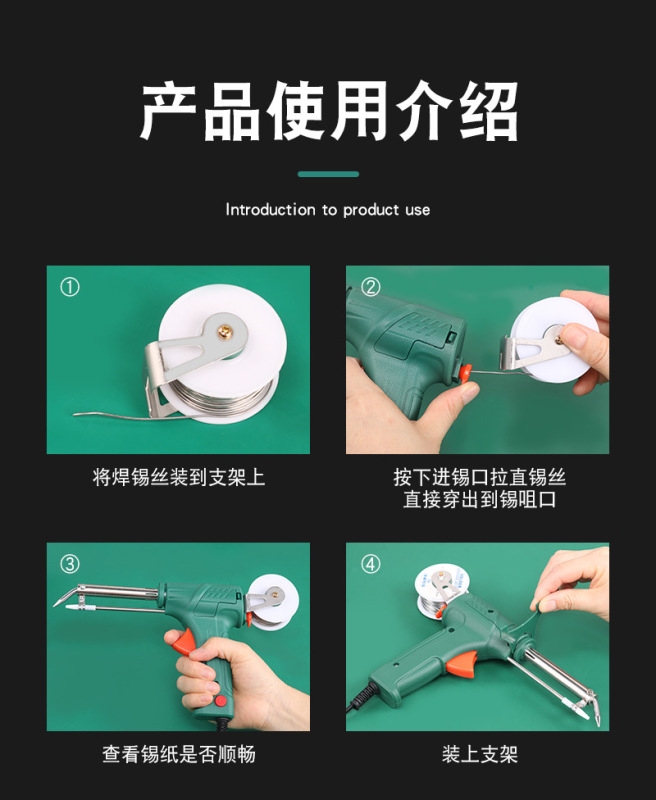 产品使用介绍

Introduction to product use

①

将焊锡丝装到支架上

②

按下进锡口拉直锡丝
直接穿出到锡咀口

③

查看锡纸是否顺畅

④

装上支架