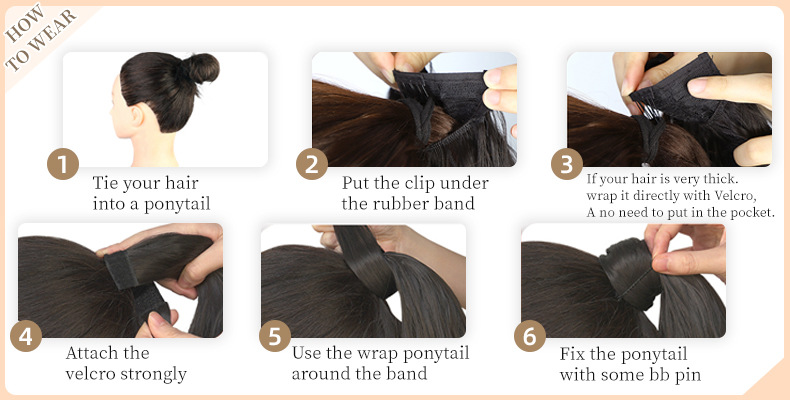 HOW TO WEAR

1 Tie your hair into a ponytail

2 Put the clip under the rubber band

3 If your hair is very thick. wrap it directly with Velcro, A no need to put in the pocket.

4 Attach the velcro strongly

5 Use the wrap ponytail around the band

6 Fix the ponytail with some bb pin