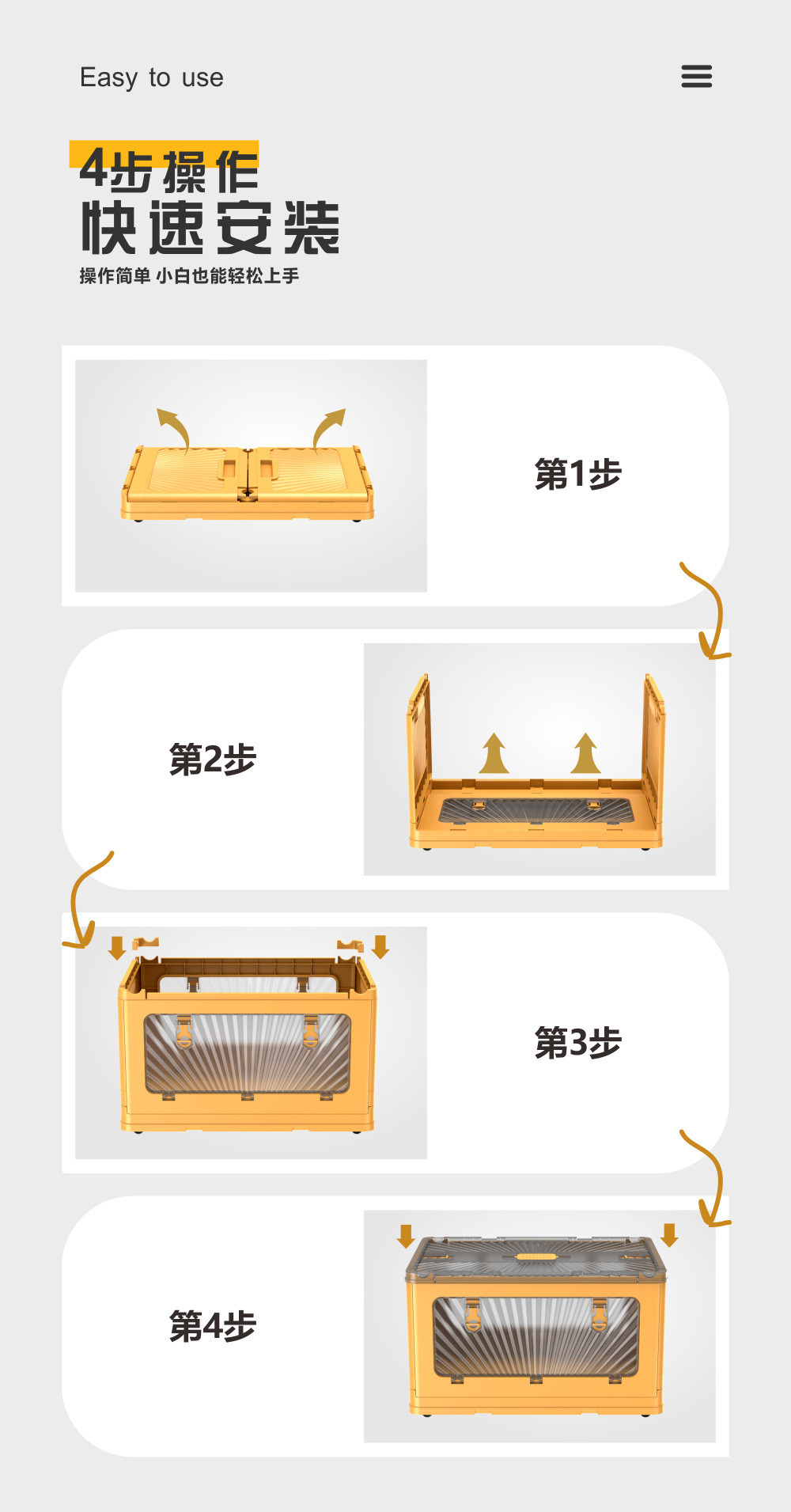 Easy to use

4步操作
快速安装
操作简单 小白也能轻松上手

第1步

第2步

第3步

第4步