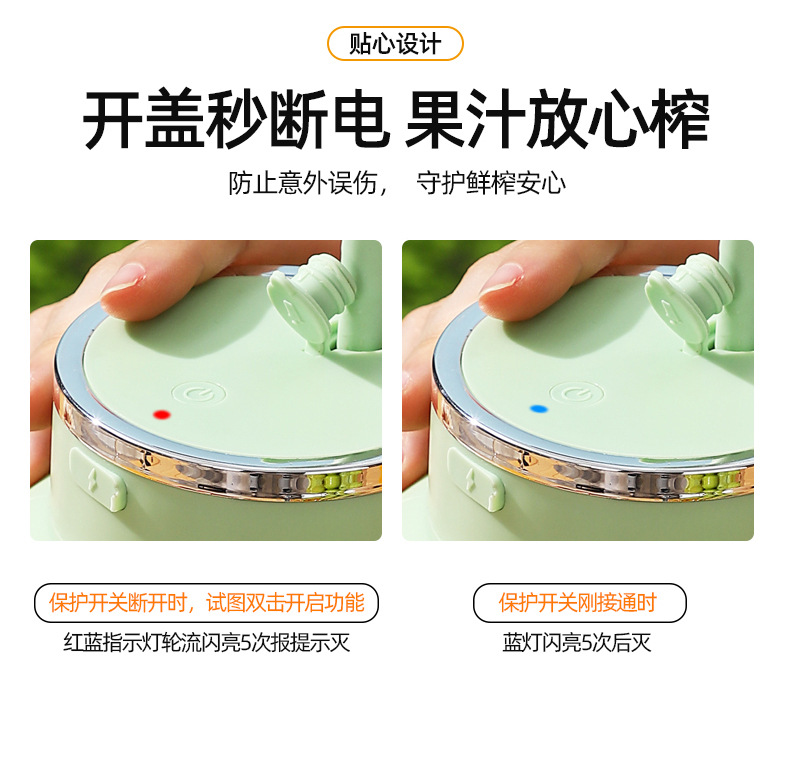 贴心设计

开盖秒断电 果汁放心榨

防止意外误伤， 守护鲜榨安心

保护开关断开时，试图双击开启功能
红蓝指示灯轮流闪亮5次报提示灭

保护开关刚接通时
蓝灯闪亮5次后灭