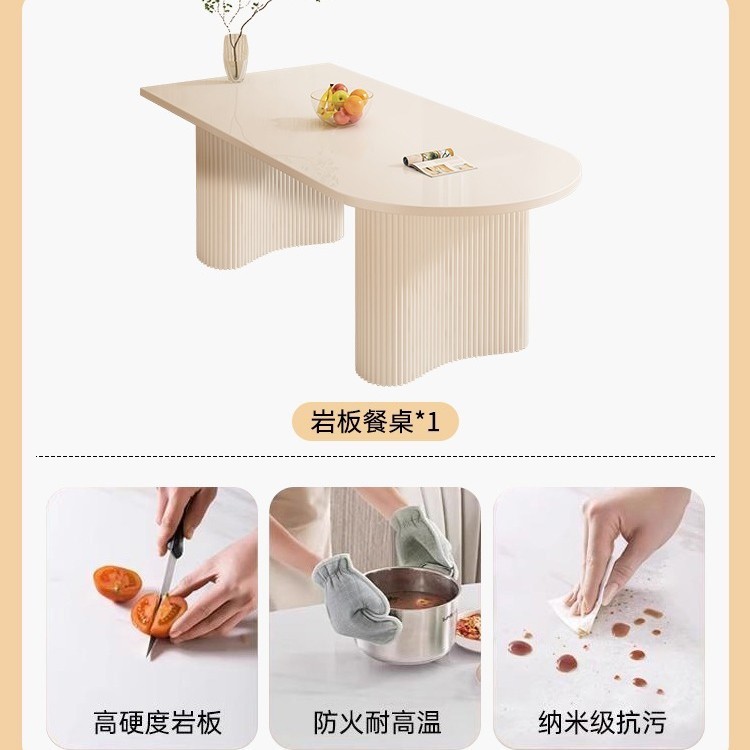 岩板餐桌*1

高硬度岩板

防火耐高温

纳米级抗污