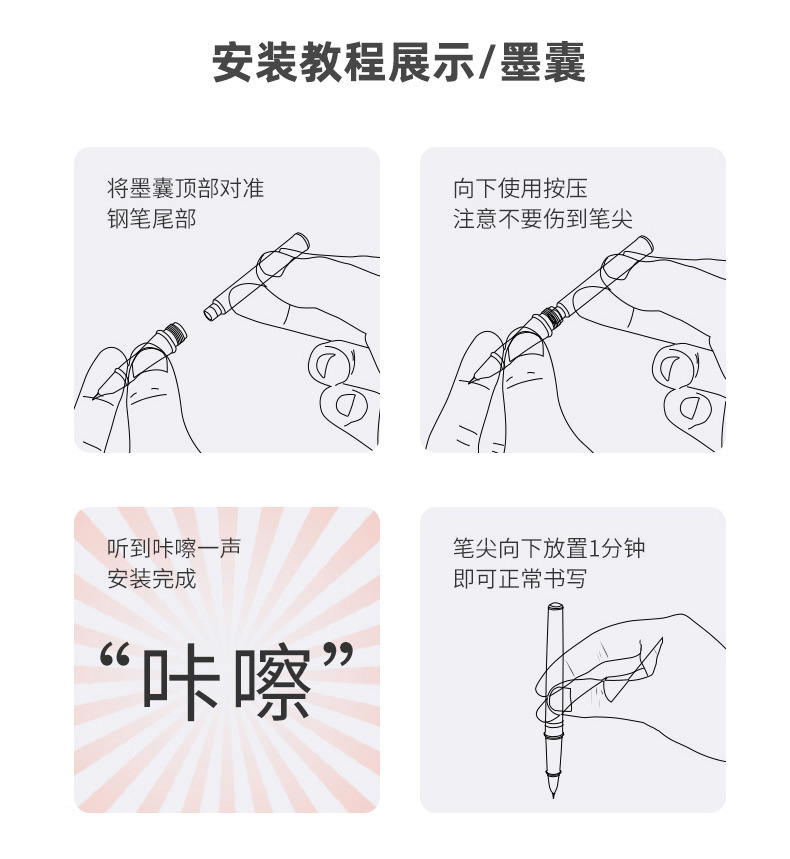 安装教程展示/墨囊

将墨囊顶部对准
钢笔尾部

向下使用按压
注意不要伤到笔尖

听到咔嚓一声
安装完成

“咔嚓”

笔尖向下放置1分钟
即可正常书写