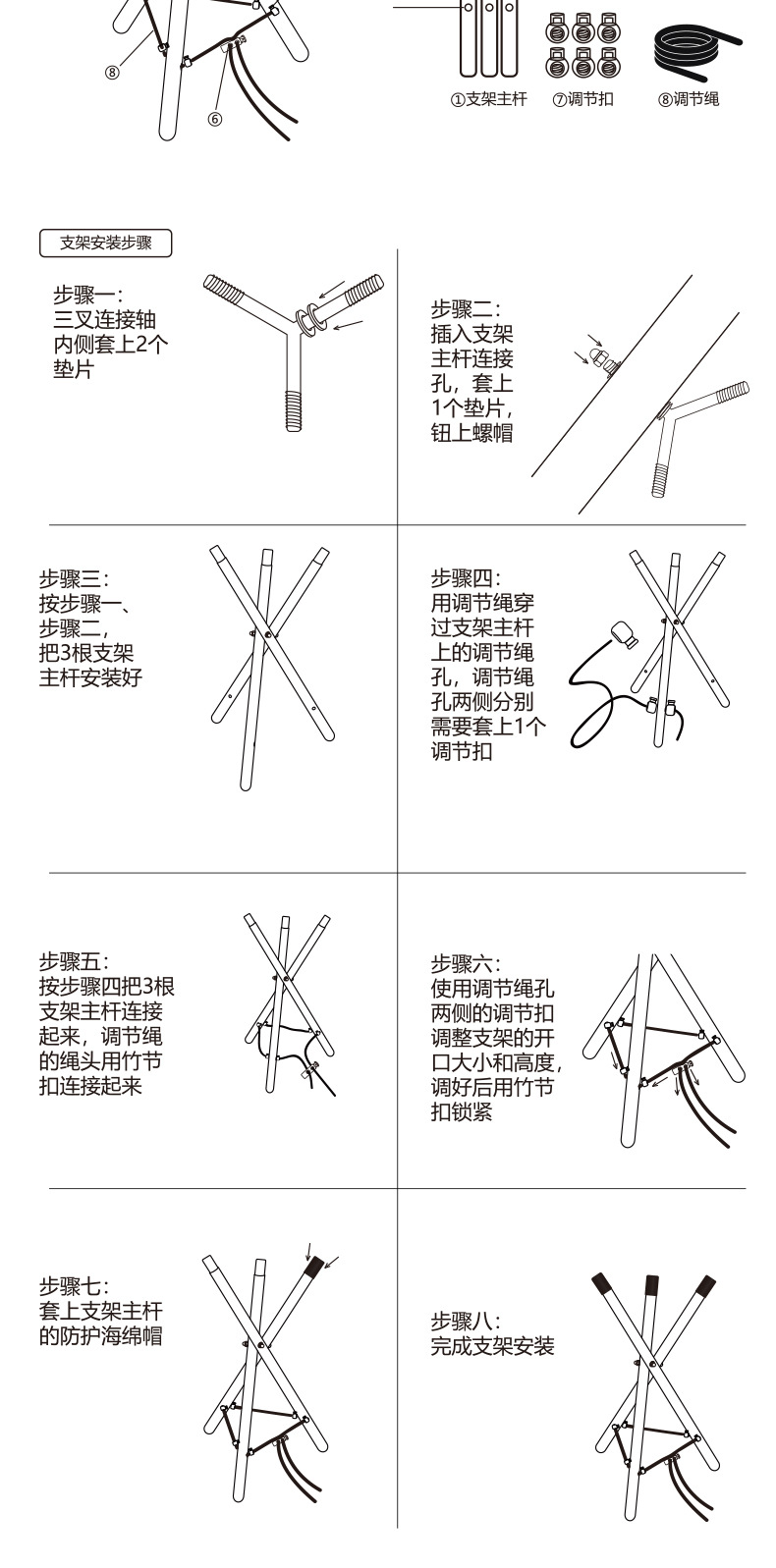 ⑧

⑥

①支架主杆 ⑦调节扣 ⑧调节绳

支架安装步骤

步骤一：
三叉连接轴内侧套上2个垫片

步骤二：
插入支架主杆连接孔，套上1个垫片，钮上螺帽

步骤三：
按步骤一、步骤二，把3根支架主杆安装好

步骤四：
用调节绳穿过支架主杆上的调节绳孔，调节绳孔两侧分别需要套上1个调节扣

步骤五：
按步骤四把3根支架主杆连接起来，调节绳的绳头用竹节扣连接起来

步骤六：
使用调节绳孔两侧的调节扣调整支架的开口大小和高度，调好后用竹节扣锁紧

步骤七：
套上支架主杆的防护海绵帽

步骤八：
完成支架安装