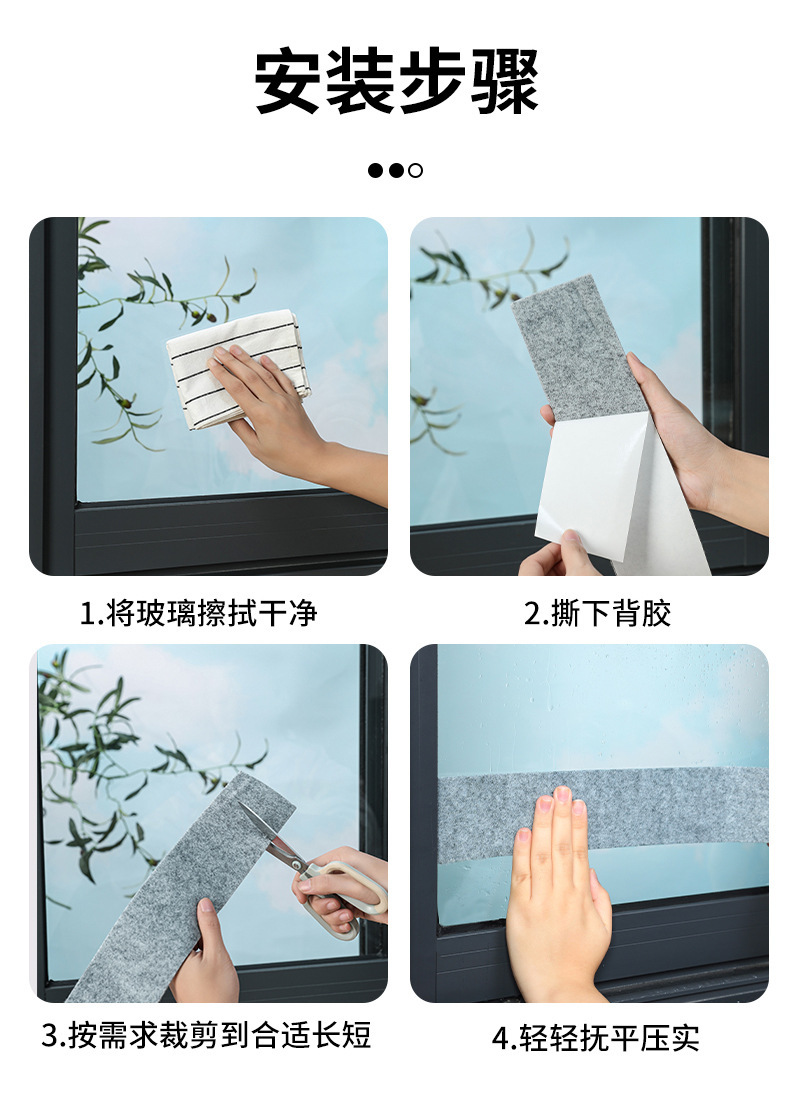 安装步骤

1.将玻璃擦拭干净

2.撕下背胶

3.按需求裁剪到合适长短

4.轻轻抚平压实