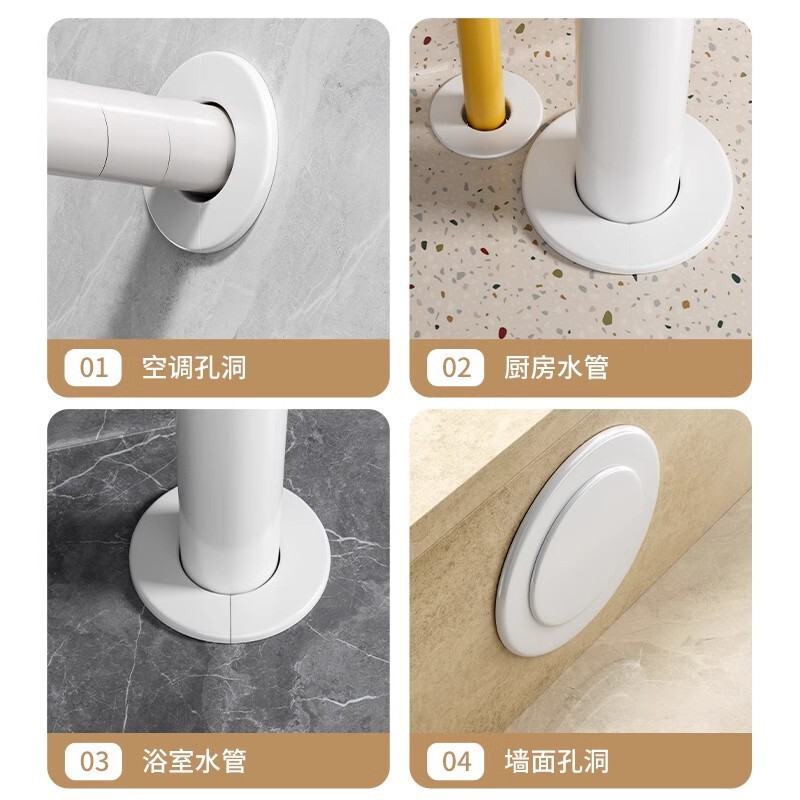 01 空调孔洞

02 厨房水管

03 浴室水管

04 墙面孔洞