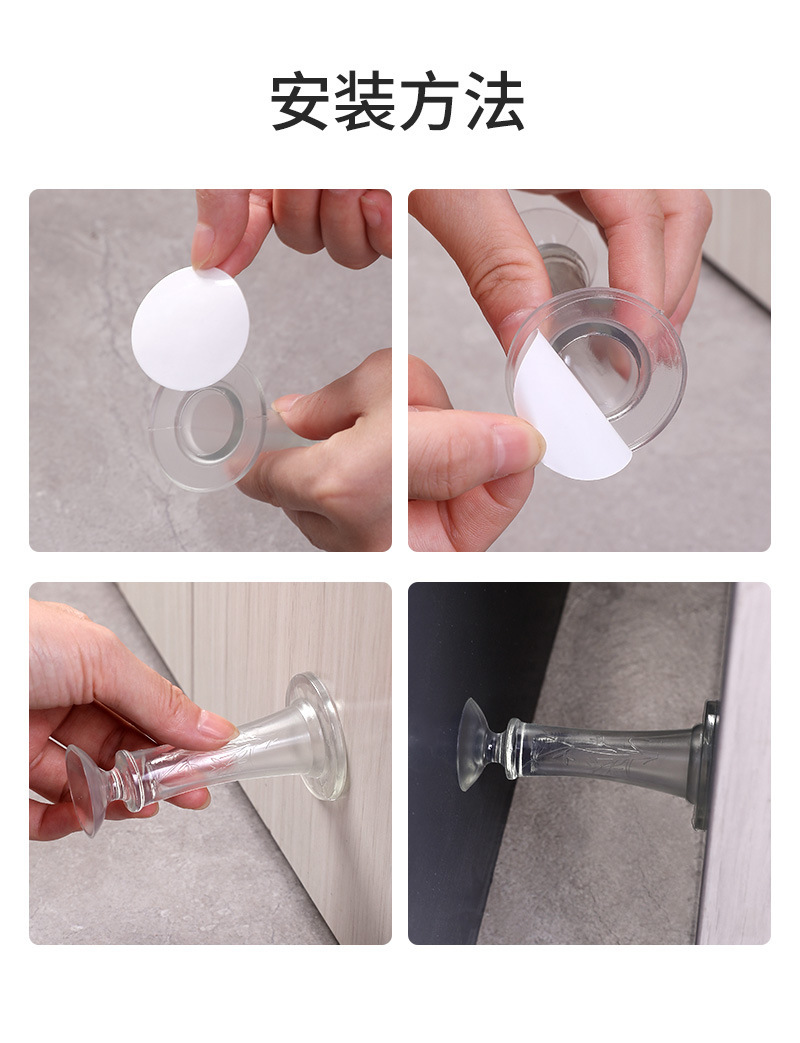 安装方法