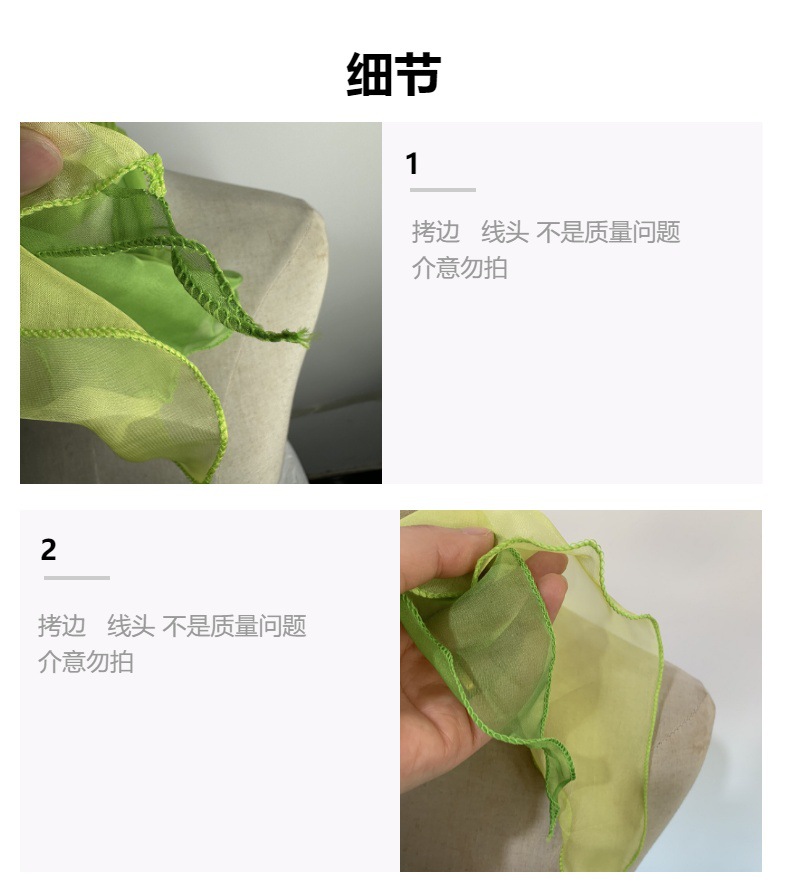 细节

1

拷边　线头 不是质量问题
介意勿拍

2

拷边　线头 不是质量问题
介意勿拍