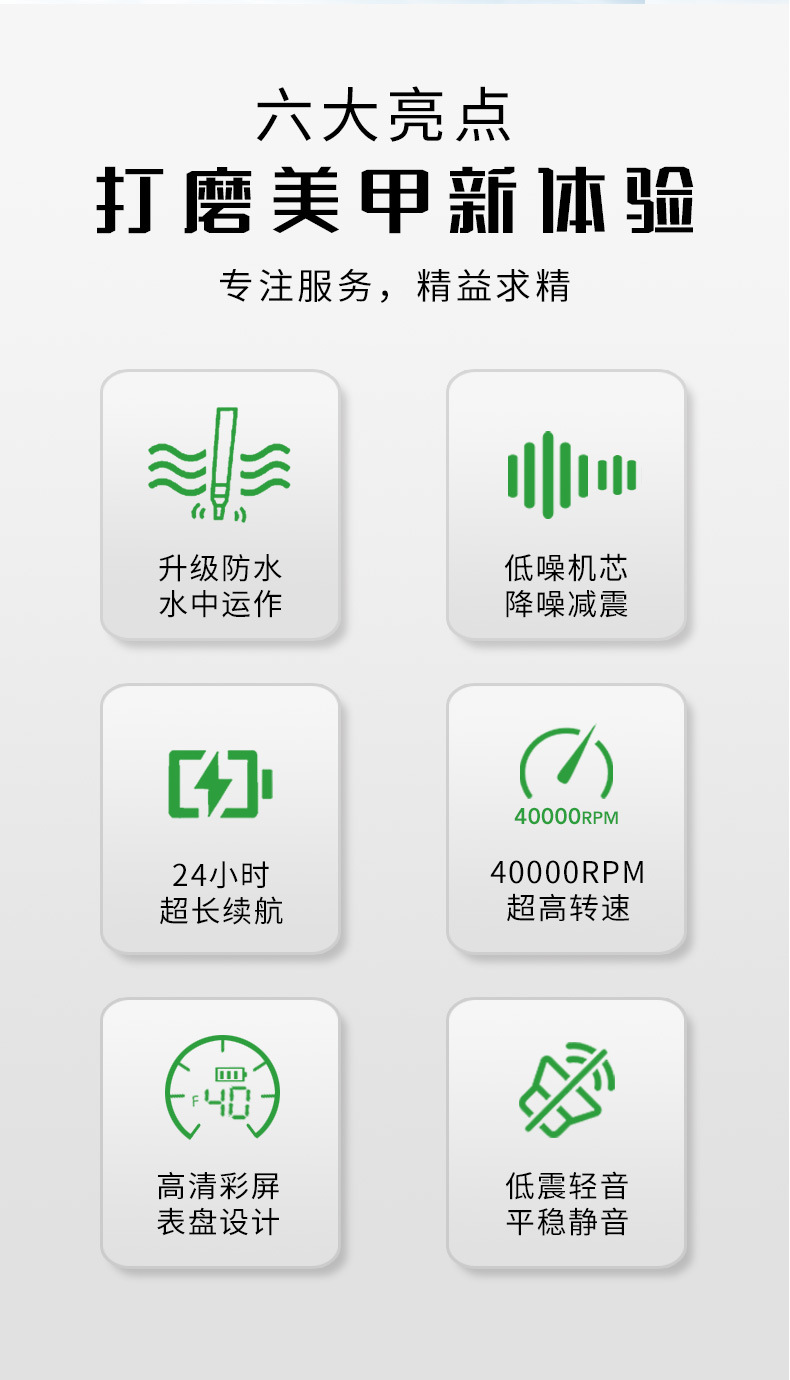 六大亮点
打磨美甲新体验

专注服务，精益求精

升级防水
水中运作

低噪机芯
降噪减震

24小时
超长续航

40000RPM

40000RPM
超高转速

F 40

高清彩屏
表盘设计

低震轻音
平稳静音