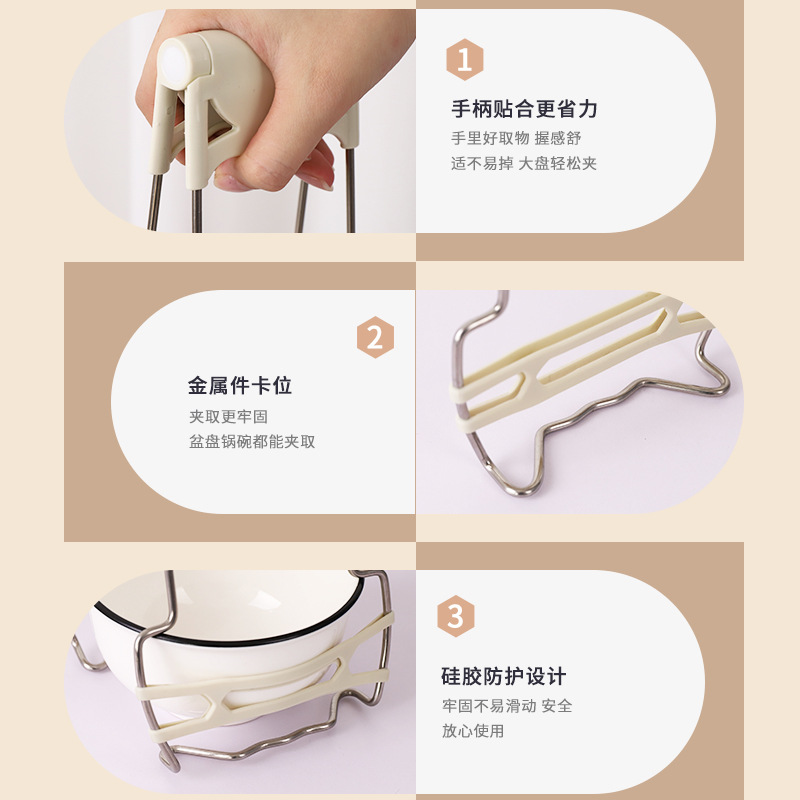 1

手柄贴合更省力

手里好取物 握感舒适不易掉 大盘轻松夹

2

金属件卡位

夹取更牢固
盆盘锅碗都能夹取

3

硅胶防护设计

牢固不易滑动 安全放心使用