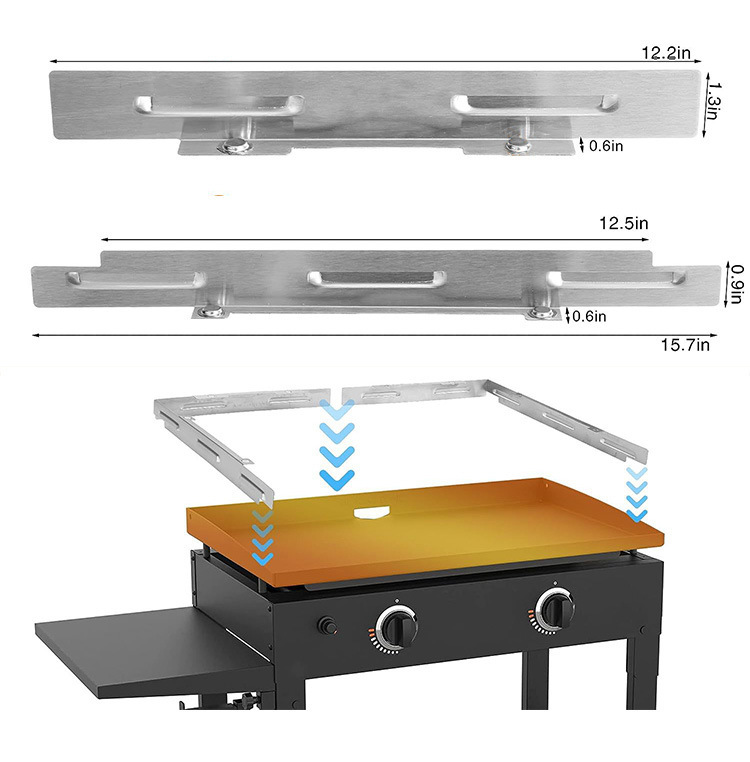 12.2in
1.3in
0.6in
12.5in
0.9in
0.6in
15.7in