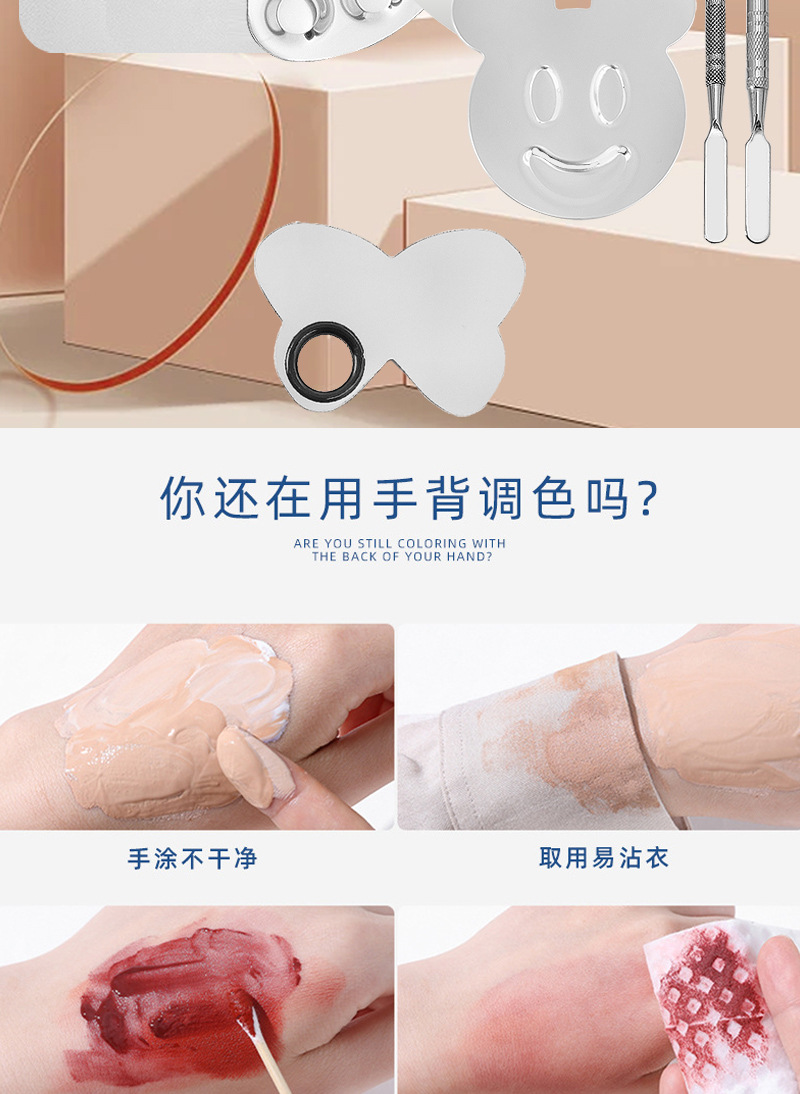 你还在用手背调色吗?

ARE YOU STILL COLORING WITH THE BACK OF YOUR HAND?

手涂不干净

取用易沾衣