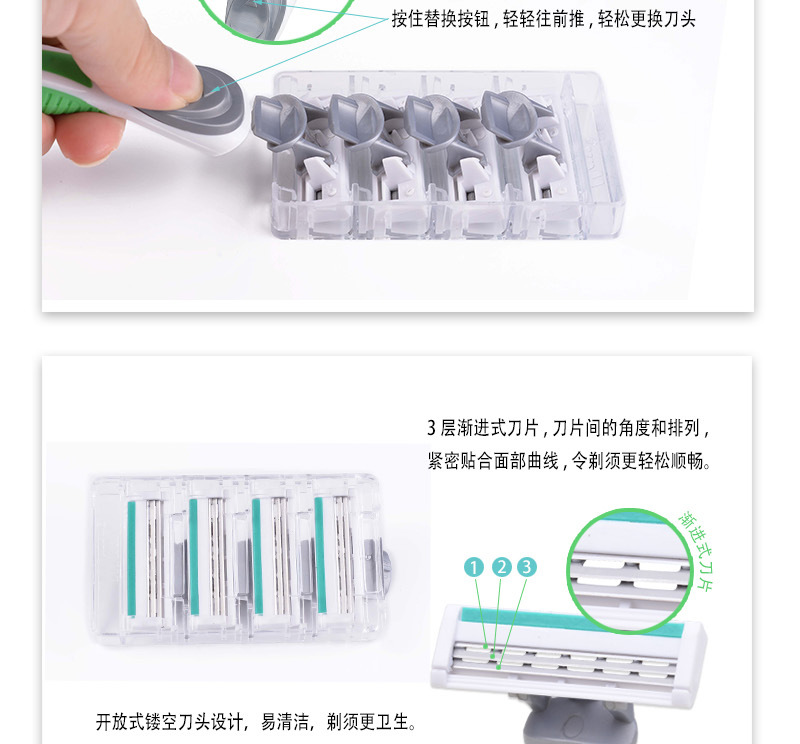 按住替换按钮，轻轻往前推，轻松更换刀头

3 层渐进式刀片，刀片间的角度和排列，紧密贴合面部曲线，令剃须更轻松顺畅。

渐进式刀片

1 2 3

开放式镂空刀头设计，易清洁，剃须更卫生。