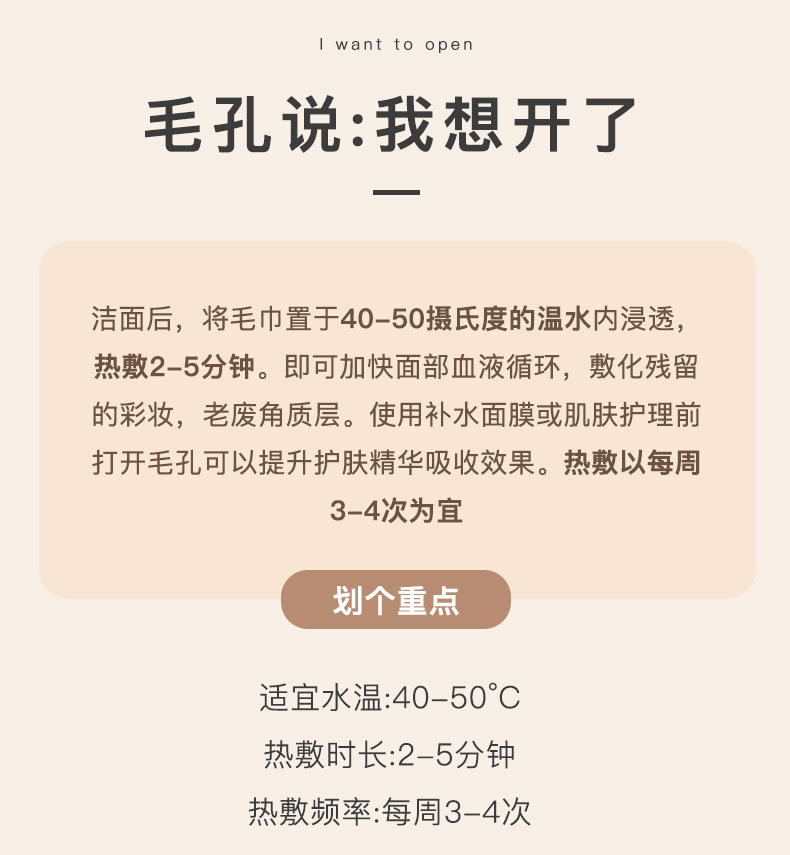 I want to open

毛孔说:我想开了

洁面后，将毛巾置于40-50摄氏度的温水内浸透，热敷2-5分钟。即可加快面部血液循环，敷化残留的彩妆，老废角质层。使用补水面膜或肌肤护理前打开毛孔可以提升护肤精华吸收效果。热敷以每周3-4次为宜

划个重点

适宜水温:40-50°C

热敷时长:2-5分钟

热敷频率:每周3-4次