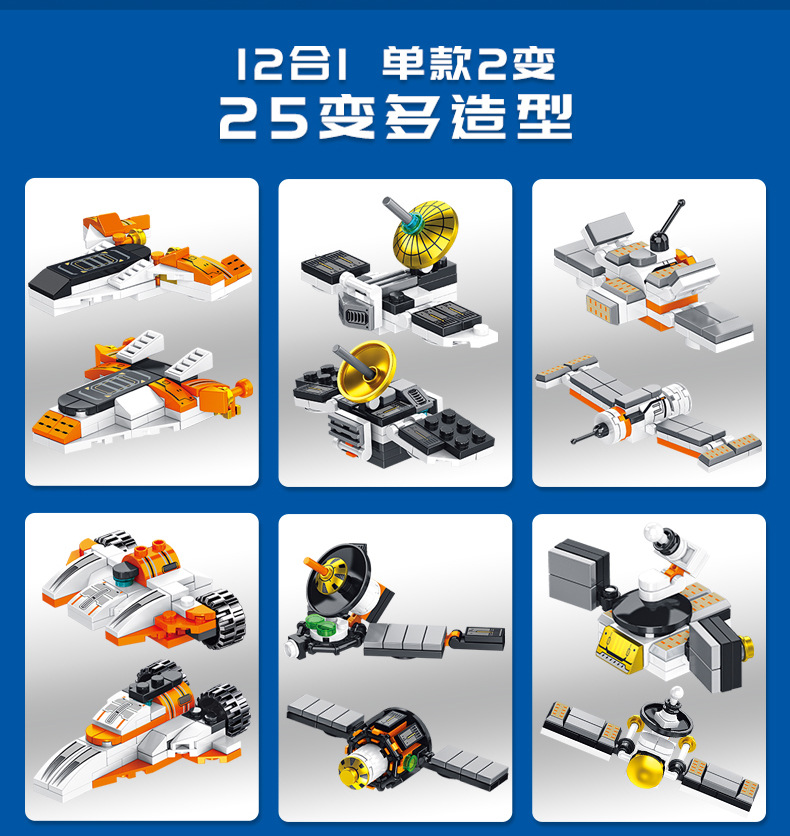 12合1 单款2变
25变多造型