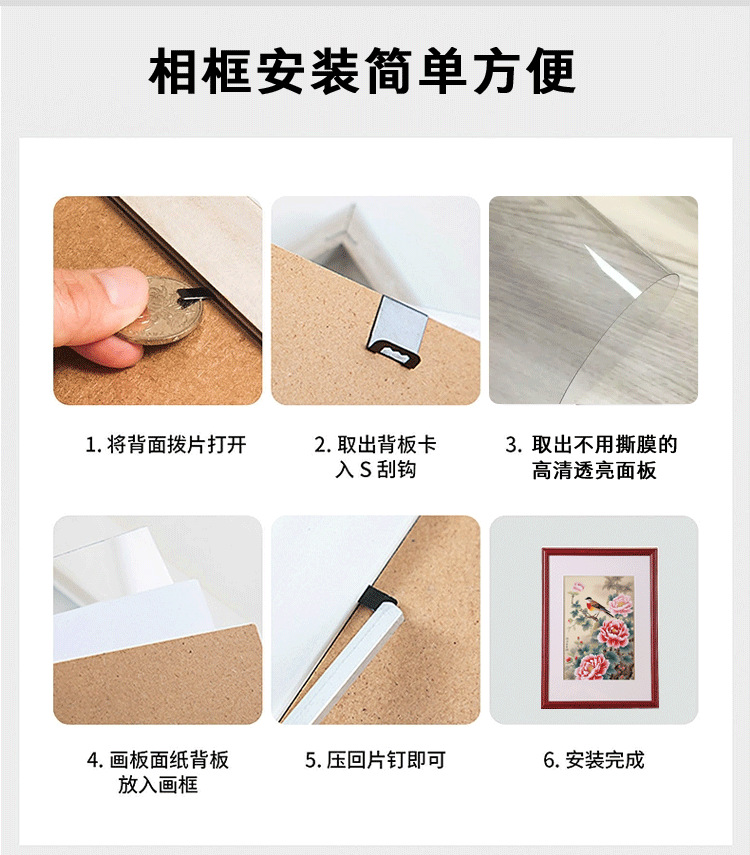 相框安装简单方便

1. 将背面拨片打开

2. 取出背板卡入 S 刮钩

3. 取出不用撕膜的高清透亮面板

4. 画板面纸背板放入画框

5. 压回片钉即可

6. 安装完成