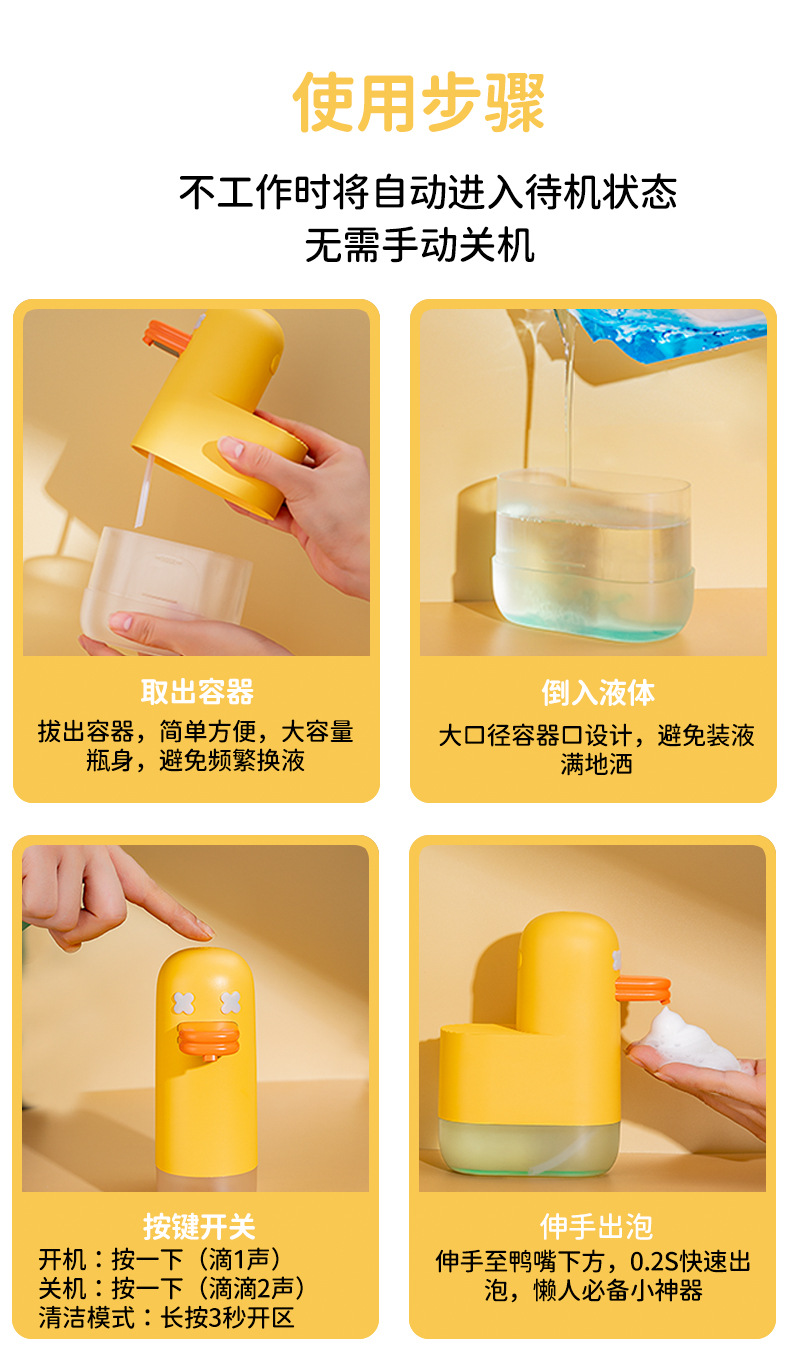 使用步骤

不工作时将自动进入待机状态
无需手动关机

取出容器
拔出容器，简单方便，大容量瓶身，避免频繁换液

倒入液体
大口径容器口设计，避免装液满地洒

按键开关
开机：按一下（滴1声）
关机：按一下（滴滴2声）
清洁模式：长按3秒开区

伸手出泡
伸手至鸭嘴下方，0.2S快速出泡，懒人必备小神器