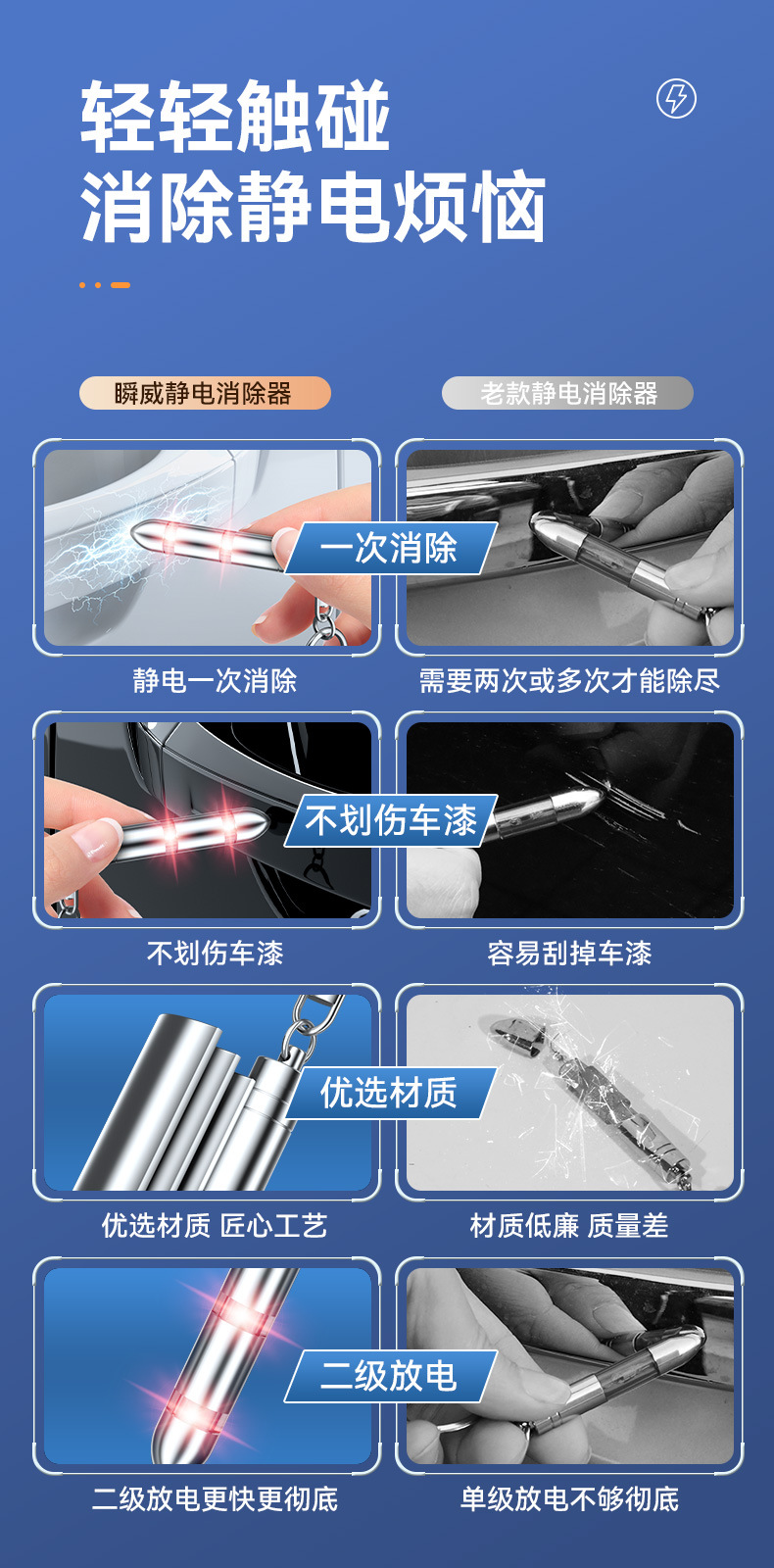 轻轻触碰
消除静电烦恼

瞬威静电消除器

老款静电消除器

一次消除

静电一次消除

需要两次或多次才能除尽

不划伤车漆

不划伤车漆

容易刮掉车漆

优选材质

优选材质 匠心工艺

材质低廉 质量差

二级放电

二级放电更快更彻底

单级放电不够彻底