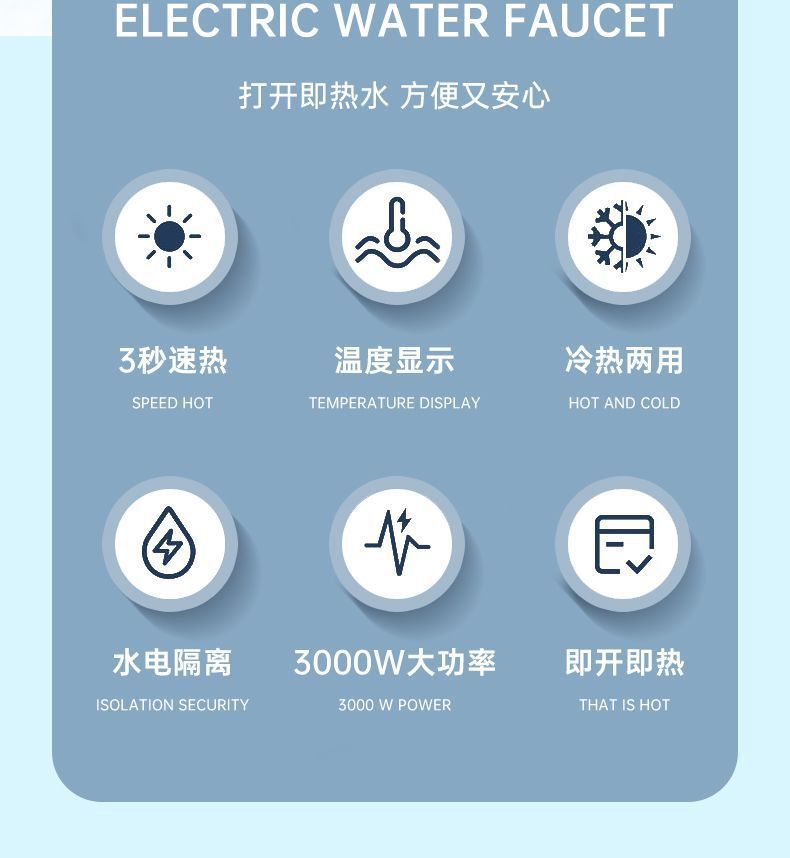 ELECTRIC WATER FAUCET

打开即热水 方便又安心

3秒速热
SPEED HOT

温度显示
TEMPERATURE DISPLAY

冷热两用
HOT AND COLD

水电隔离
ISOLATION SECURITY

3000W大功率
3000 W POWER

即开即热
THAT IS HOT