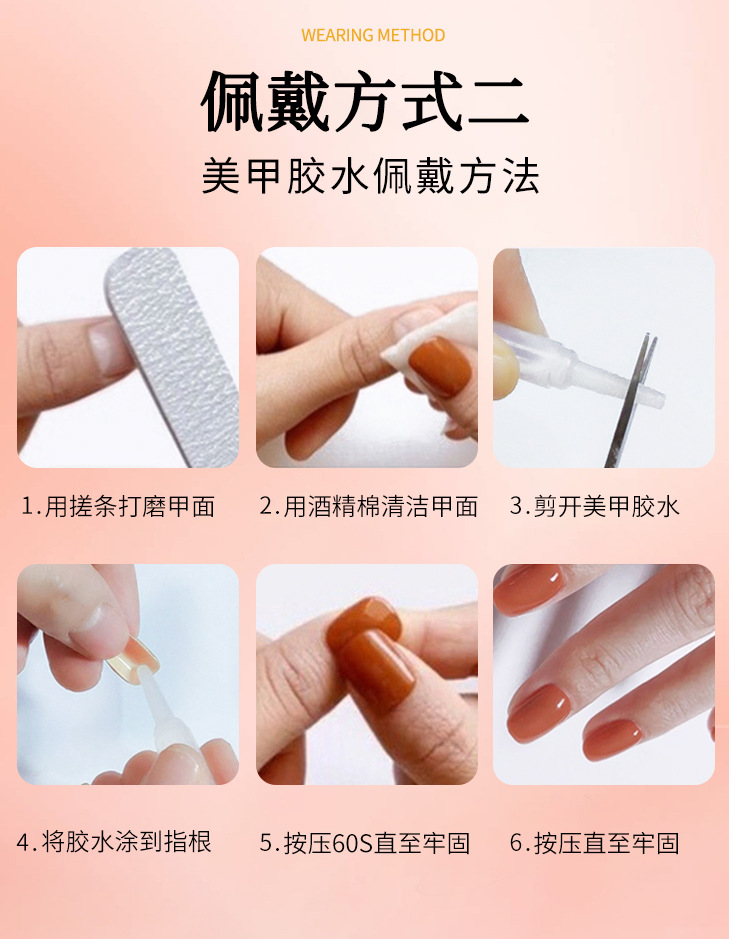 WEARING METHOD

佩戴方式二

美甲胶水佩戴方法

1.用搓条打磨甲面

2.用酒精棉清洁甲面

3.剪开美甲胶水

4.将胶水涂到指根

5.按压60S直至牢固

6.按压直至牢固