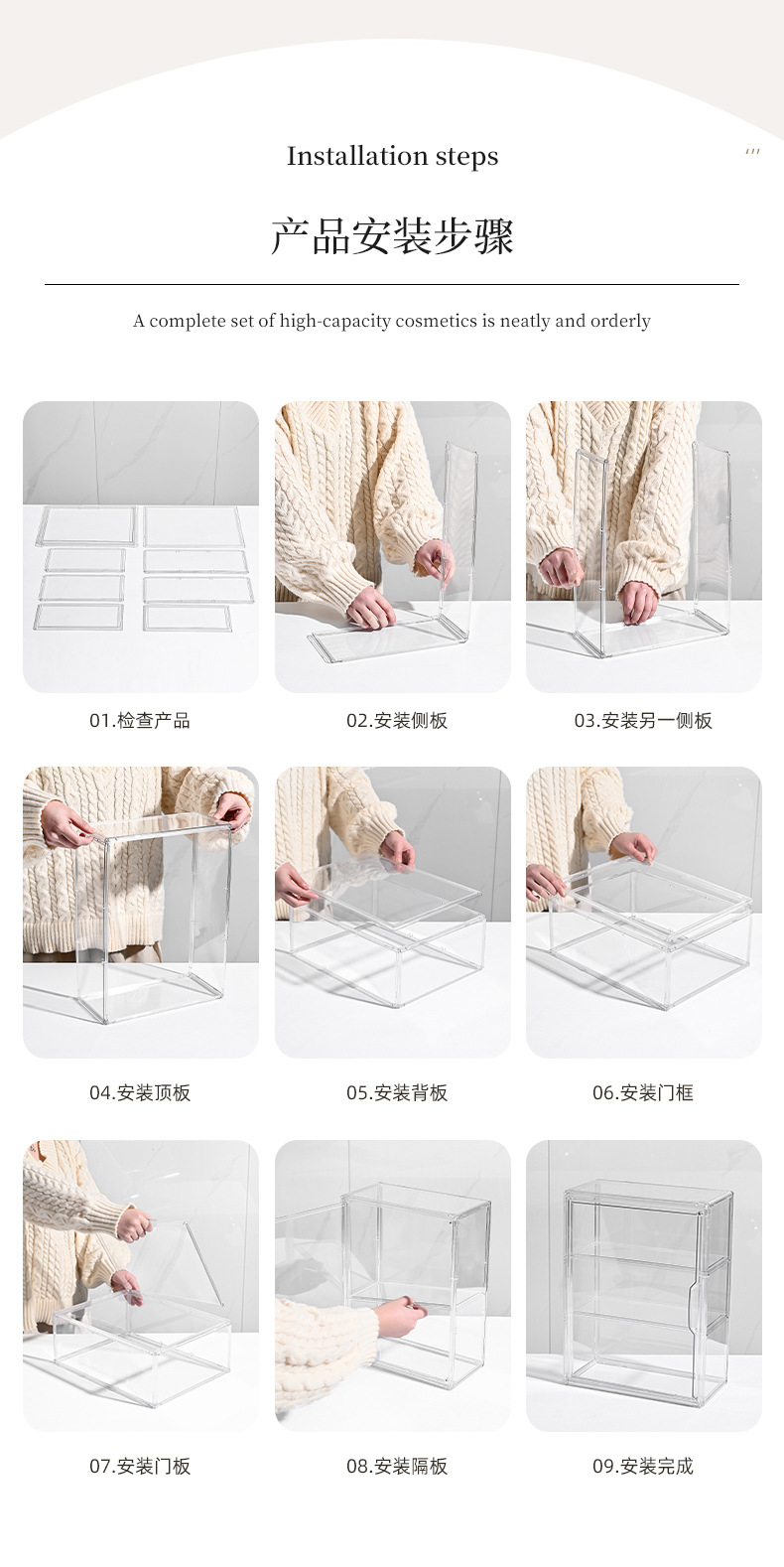 Installation steps

产品安装步骤

A complete set of high-capacity cosmetics is neatly and orderly

01.检查产品

02.安装侧板

03.安装另一侧板

04.安装顶板

05.安装背板

06.安装门框

07.安装门板

08.安装隔板

09.安装完成