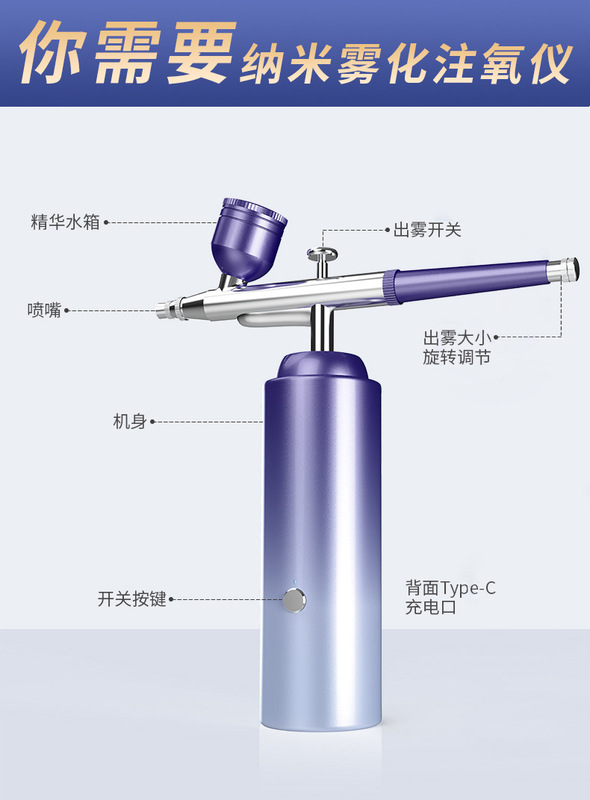 你需要纳米雾化注氧仪

精华水箱

出雾开关

喷嘴

出雾大小
旋转调节

机身

开关按键

背面Type-C
充电口